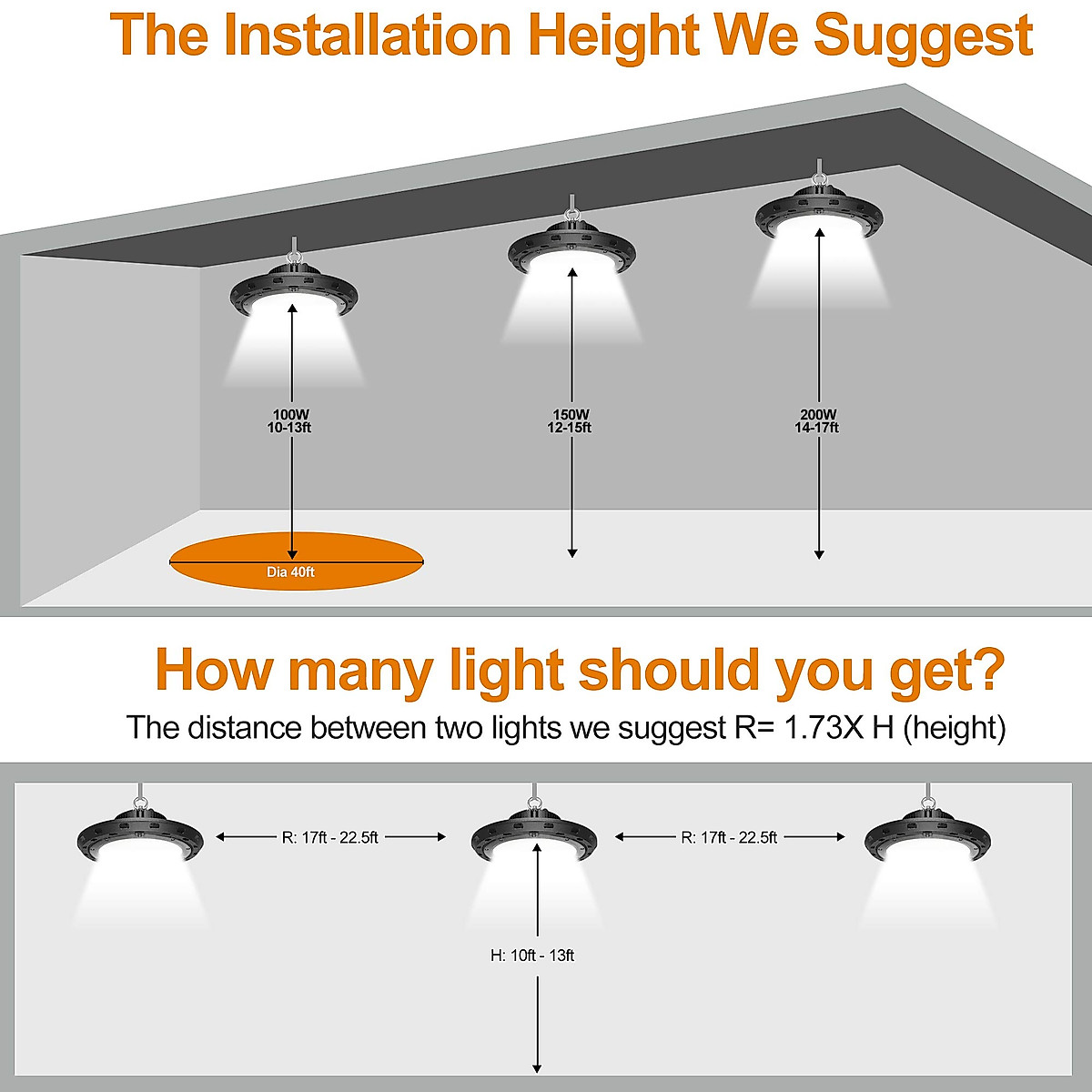 The Installation Height We Suggest

100W
10-13ft

150W
12-15ft

200W
14-17ft

Dia 40ft

How many light should you get?

The distance between two lights we suggest R= 1.73X H (height)

R: 17ft - 22.5ft

R: 17ft - 22.5ft

H: 10ft - 13ft