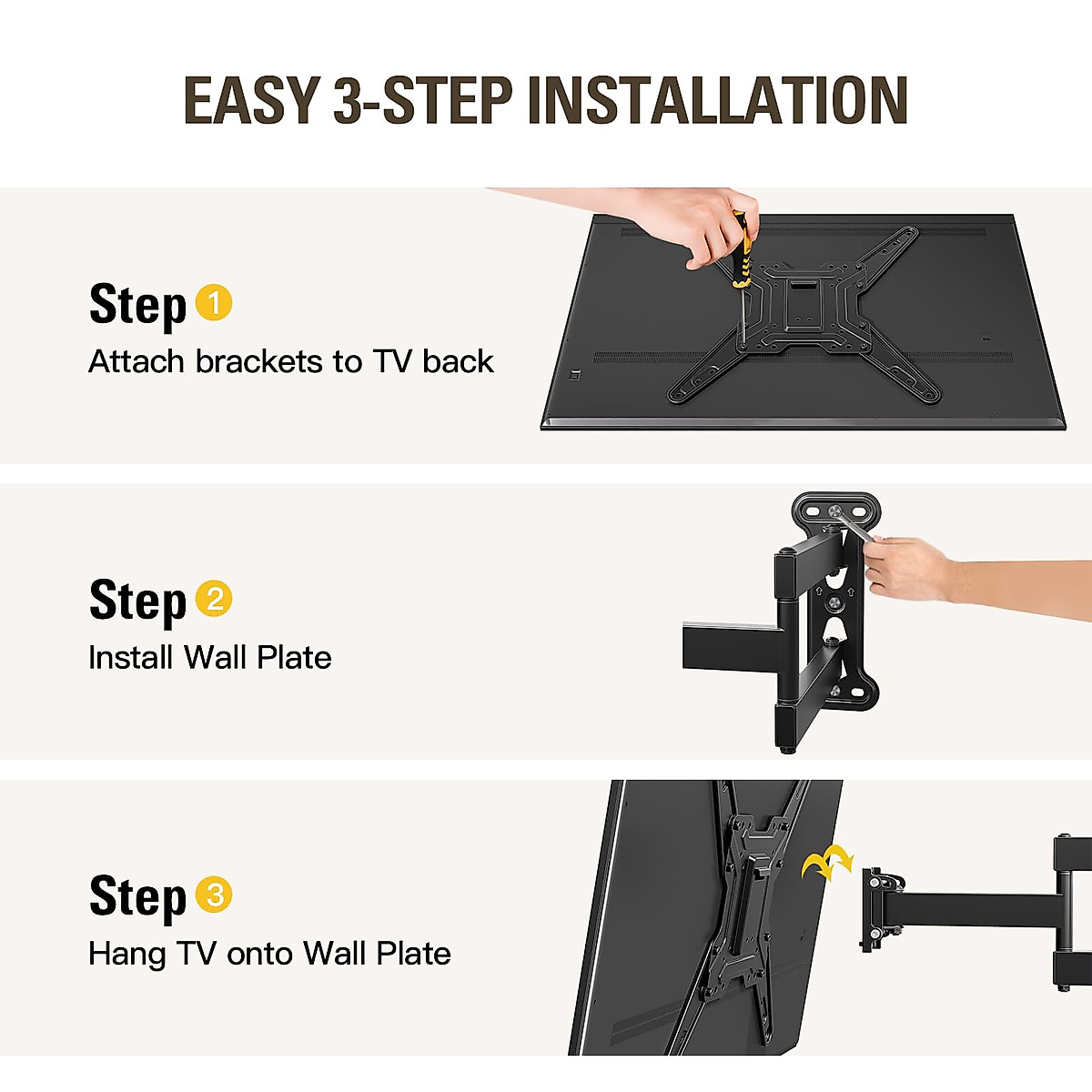 EASY 3-STEP INSTALLATION

Step 1
Attach brackets to TV back

Step 2
Install Wall Plate

Step 3
Hang TV onto Wall Plate