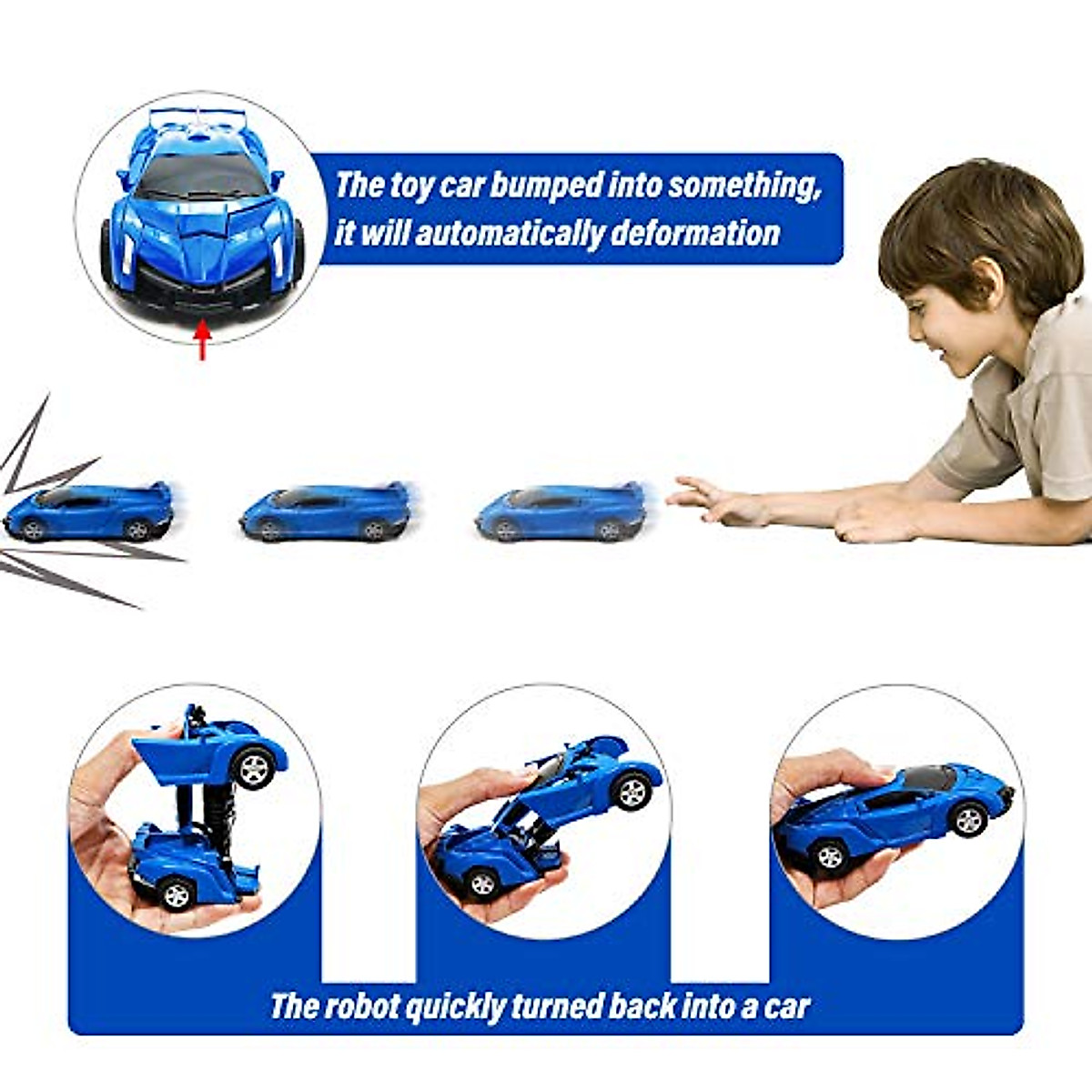 The toy car bumped into something, it will automatically deformation

The robot quickly turned back into a car