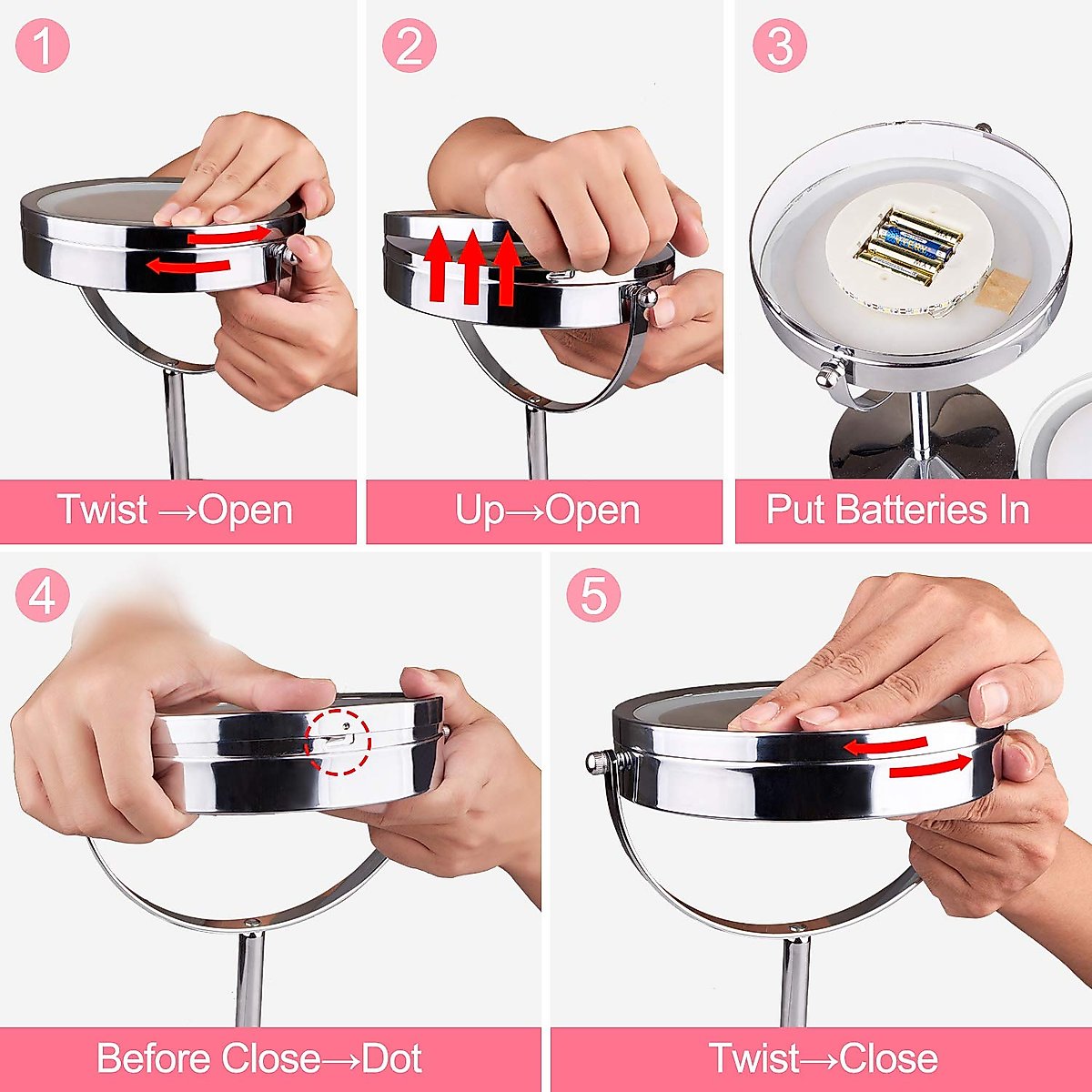 1

Twist →Open

2

Up→Open

3

Put Batteries In

4

Before Close→Dot

5

Twist→Close