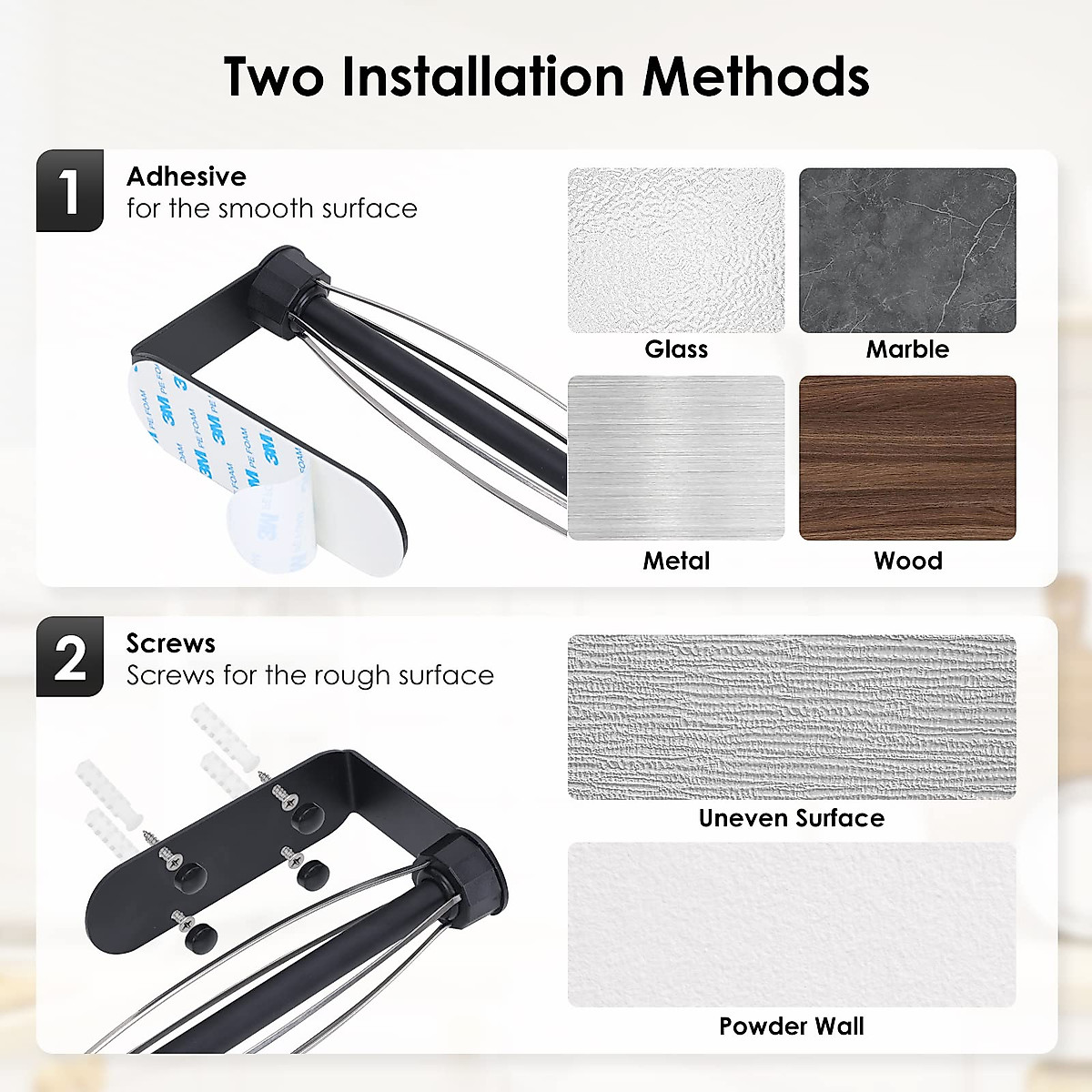 Two Installation Methods

1
Adhesive
for the smooth surface

3M PE FOAM

Glass
Marble
Metal
Wood

2
Screws
Screws for the rough surface

Uneven Surface
Powder Wall