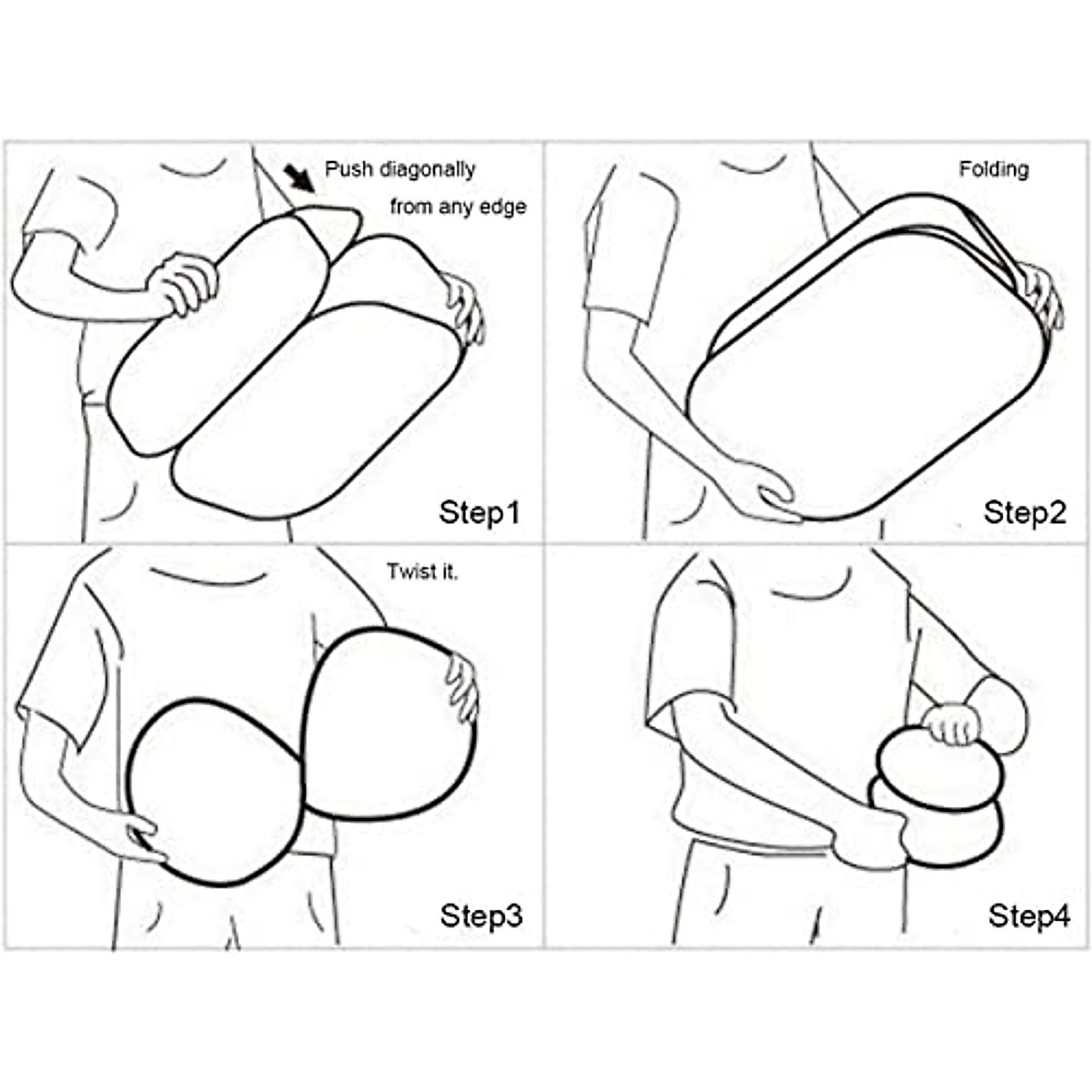 Push diagonally from any edge

Step1

Folding

Step2

Twist it.

Step3

Step4