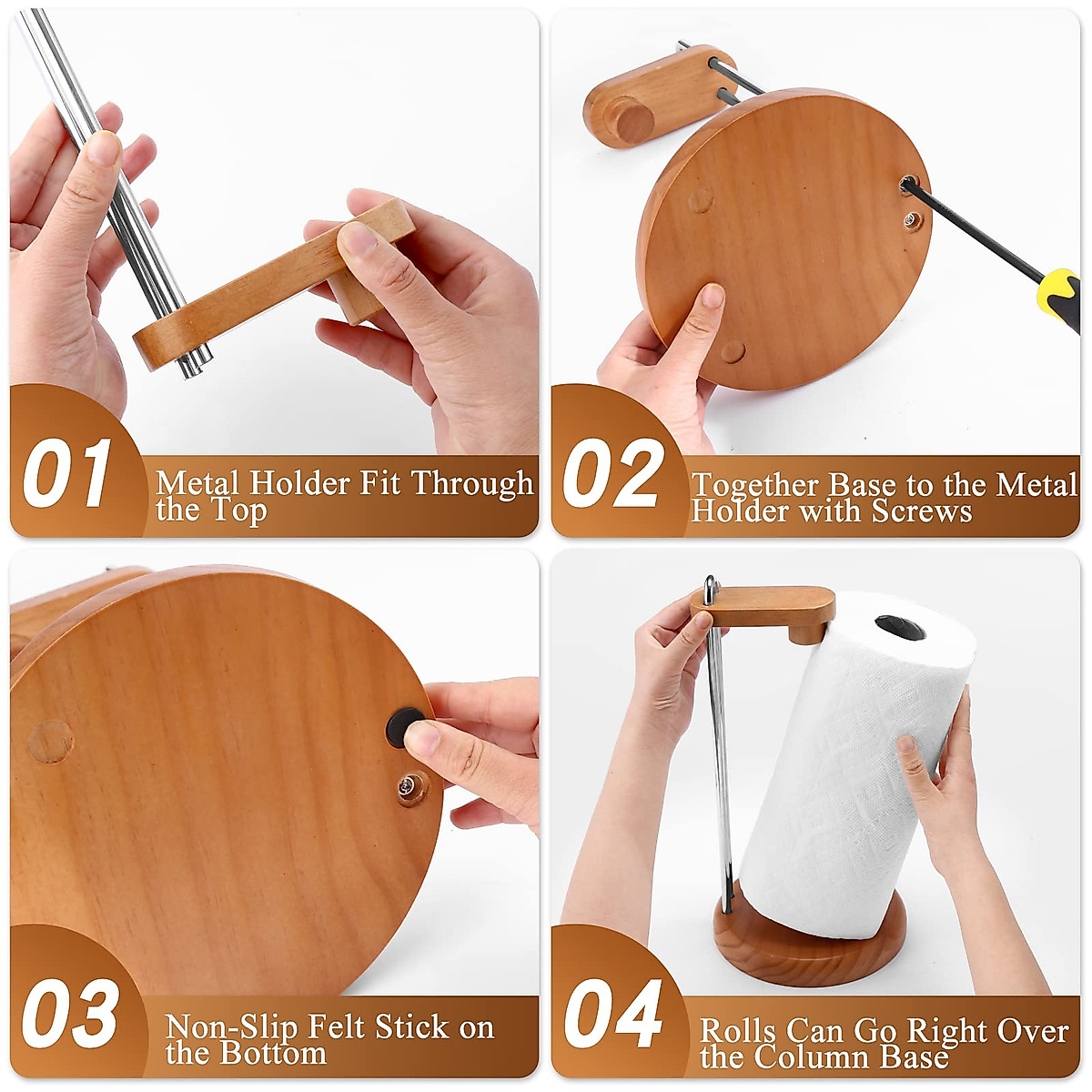 01 Metal Holder Fit Through the Top

02 Together Base to the Metal Holder with Screws

03 Non-Slip Felt Stick on the Bottom

04 Rolls Can Go Right Over the Column Base