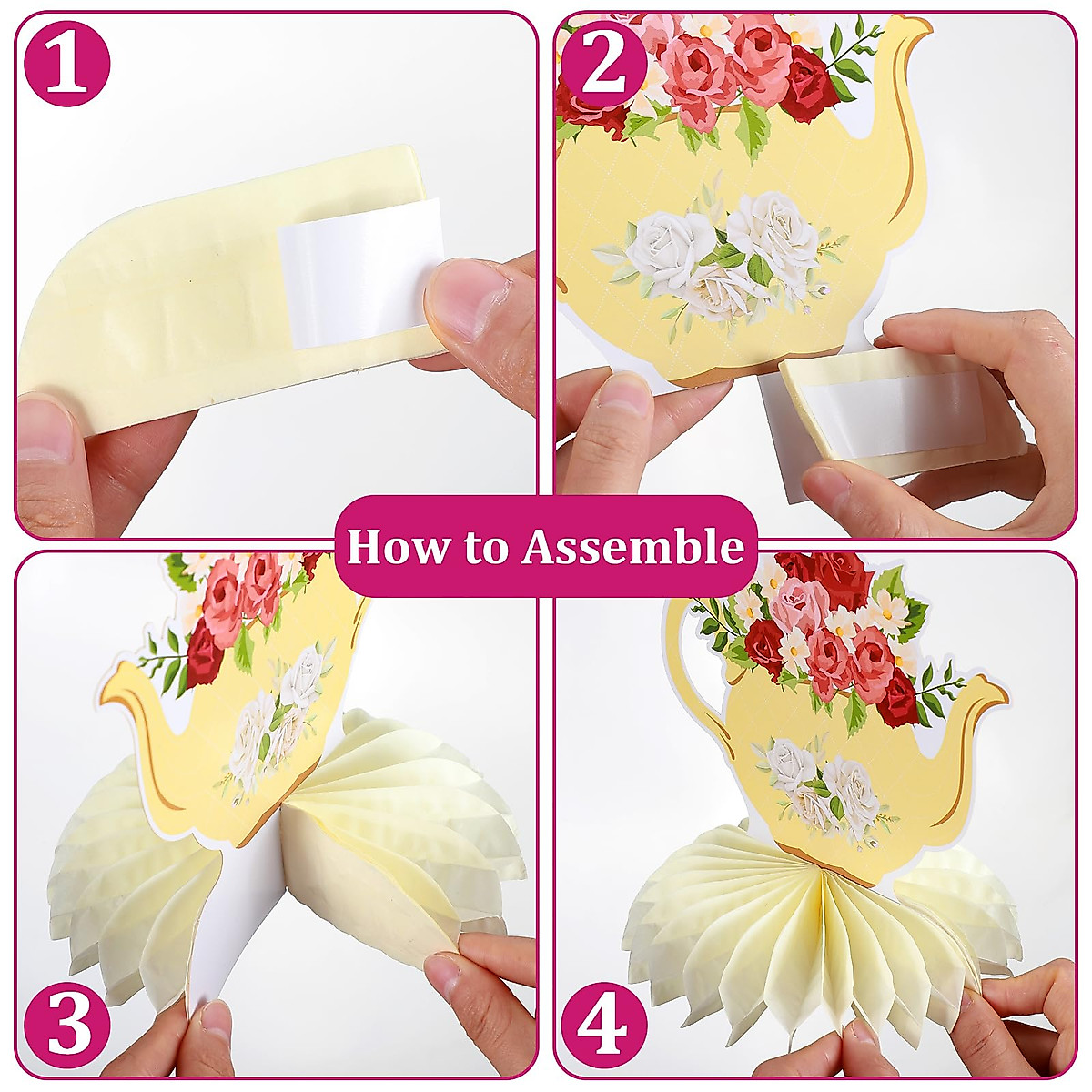 1

2

How to Assemble

3

4