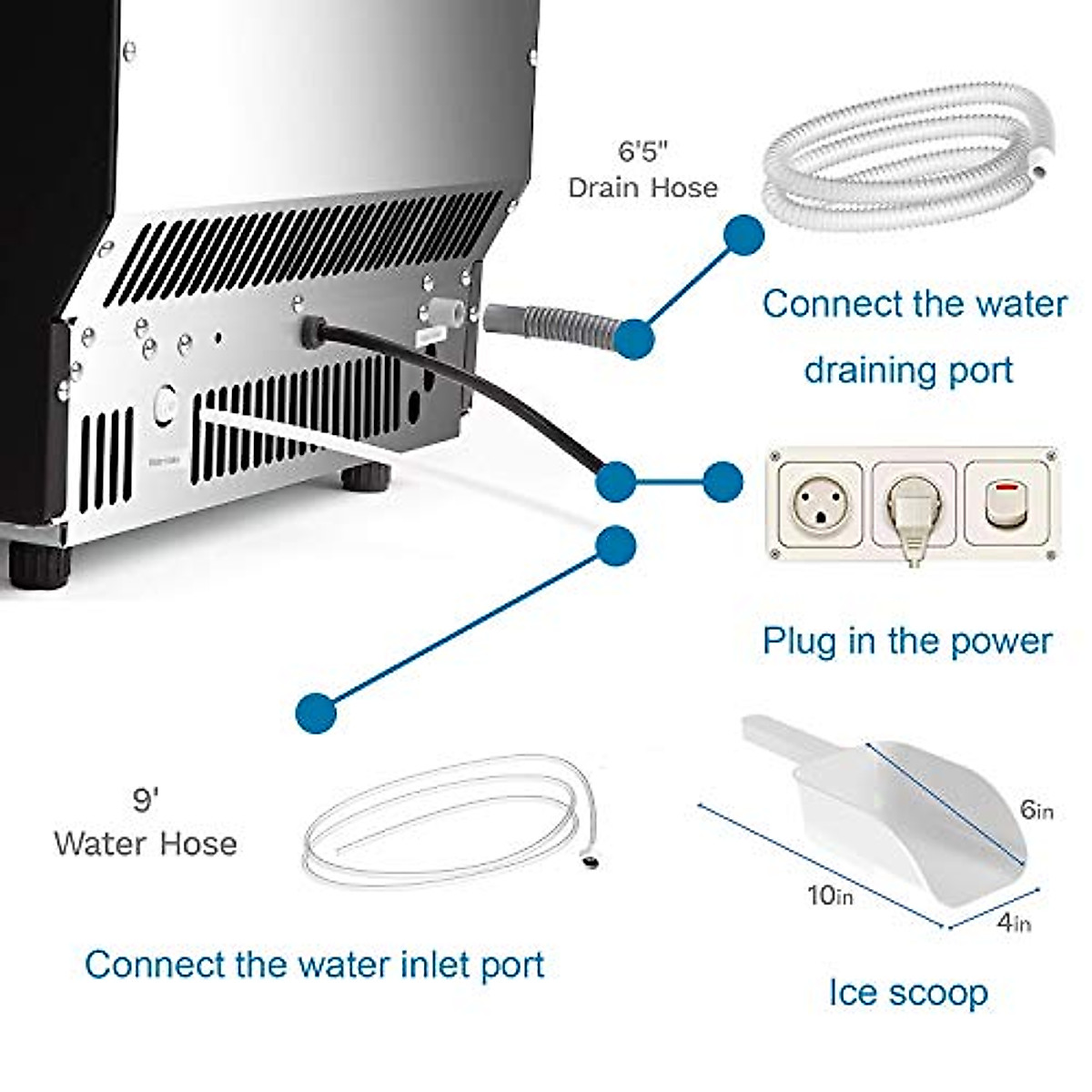 6'5"
Drain Hose

Connect the water draining port

Plug in the power

9'
Water Hose

Connect the water inlet port

6in
10in
4in

Ice scoop