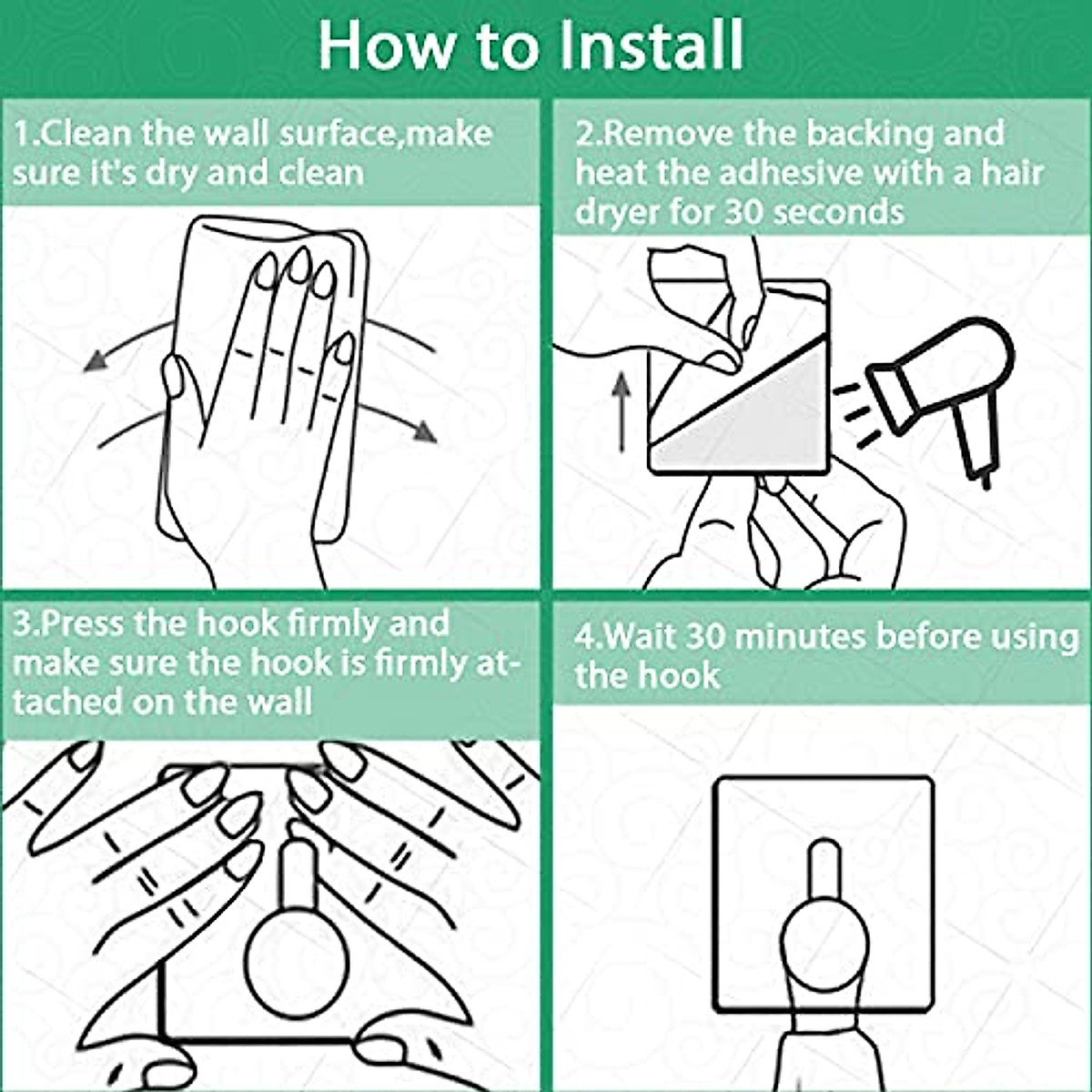 How to Install

1.Clean the wall surface,make sure it's dry and clean

2.Remove the backing and heat the adhesive with a hair dryer for 30 seconds

3.Press the hook firmly and make sure the hook is firmly attached on the wall

4.Wait 30 minutes before using the hook