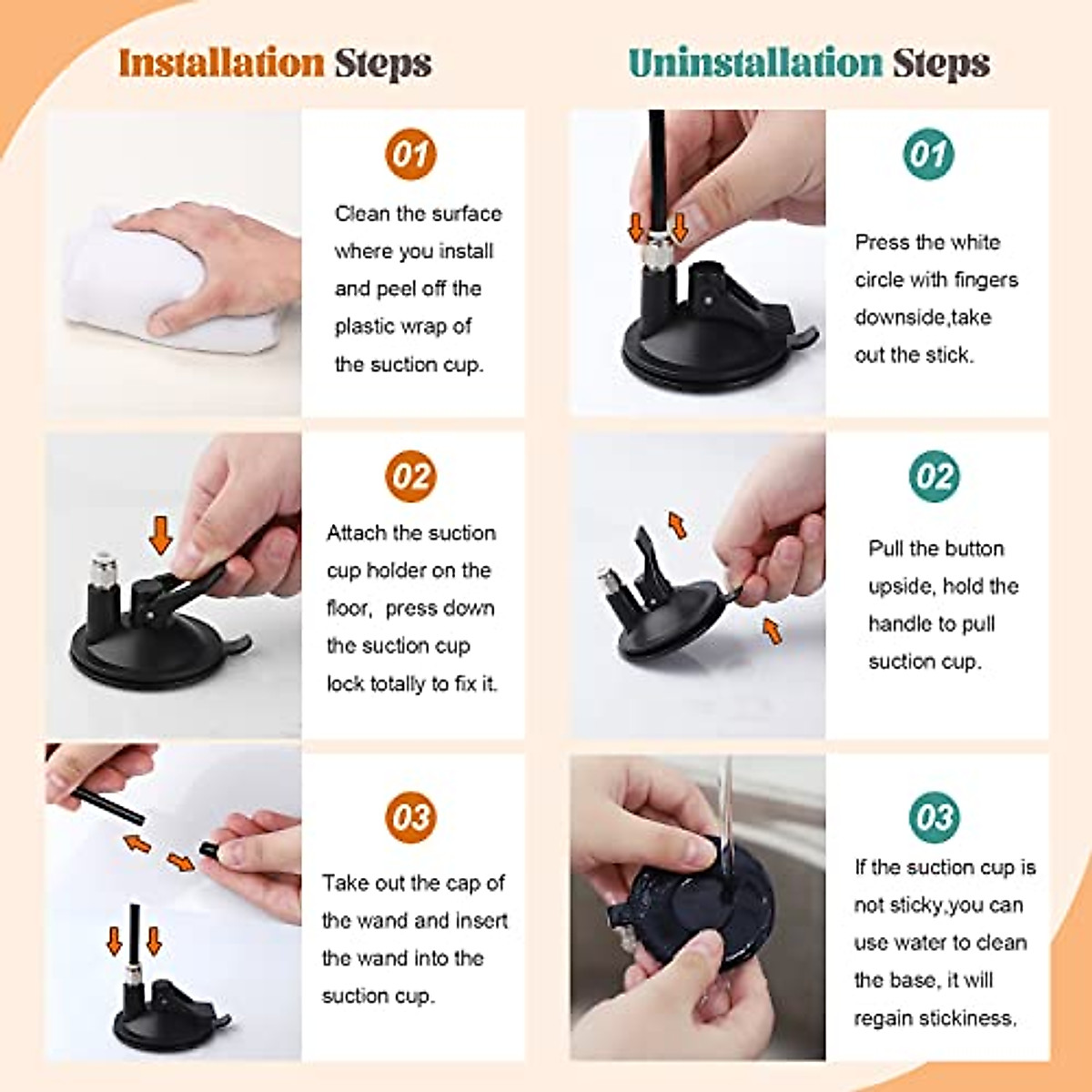 Installation Steps

01

Clean the surface where you install and peel off the plastic wrap of the suction cup.

02

Attach the suction cup holder on the floor, press down the suction cup lock totally to fix it.

03

Take out the cap of the wand and insert the wand into the suction cup.

Uninstallation Steps

01

Press the white circle with fingers downside,take out the stick.

02

Pull the button upside, hold the handle to pull suction cup.

03

If the suction cup is not sticky,you can use water to clean the base, it will regain stickiness.