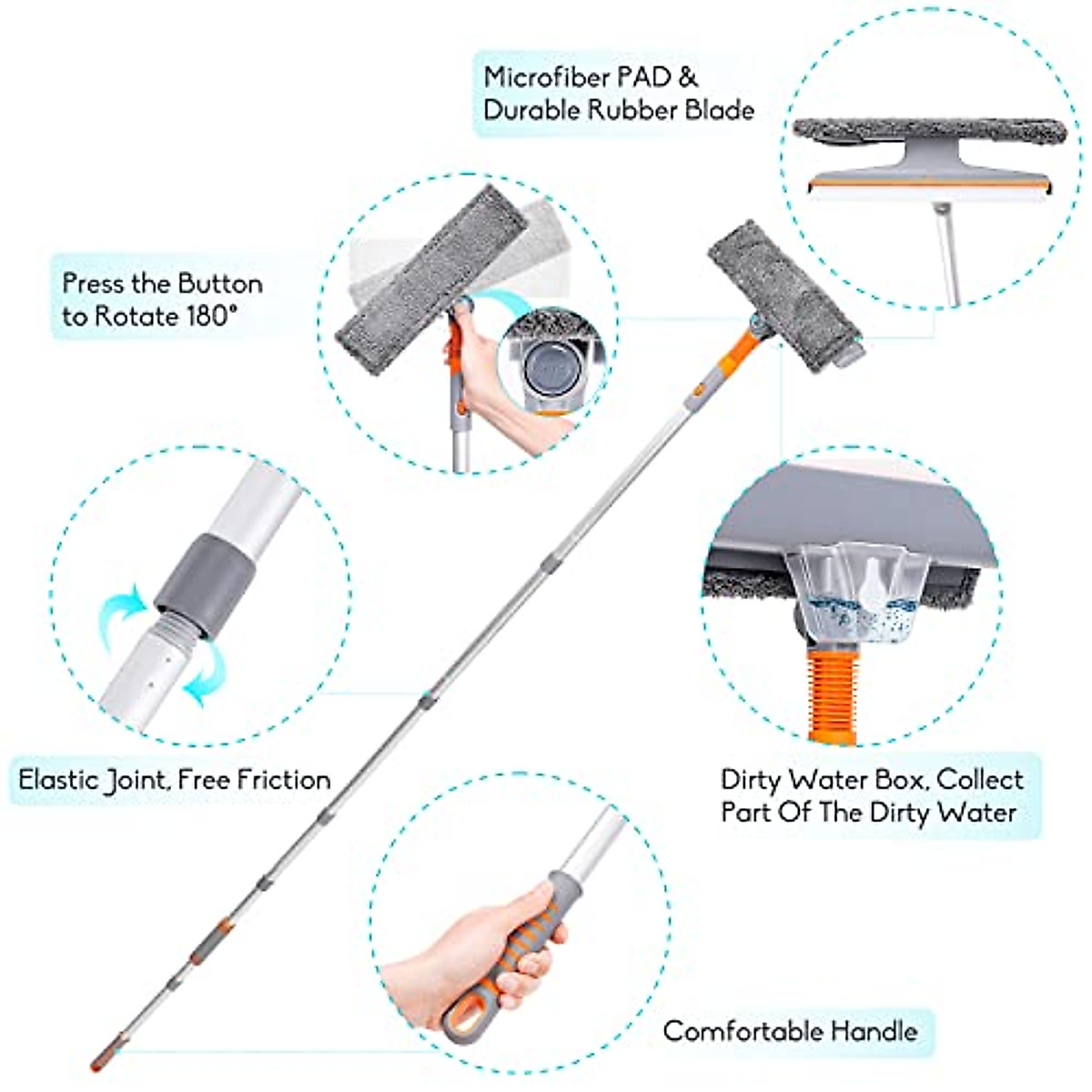 Microfiber PAD & Durable Rubber Blade

Press the Button to Rotate 180°

Elastic Joint, Free Friction

Dirty Water Box, Collect Part Of The Dirty Water

Comfortable Handle