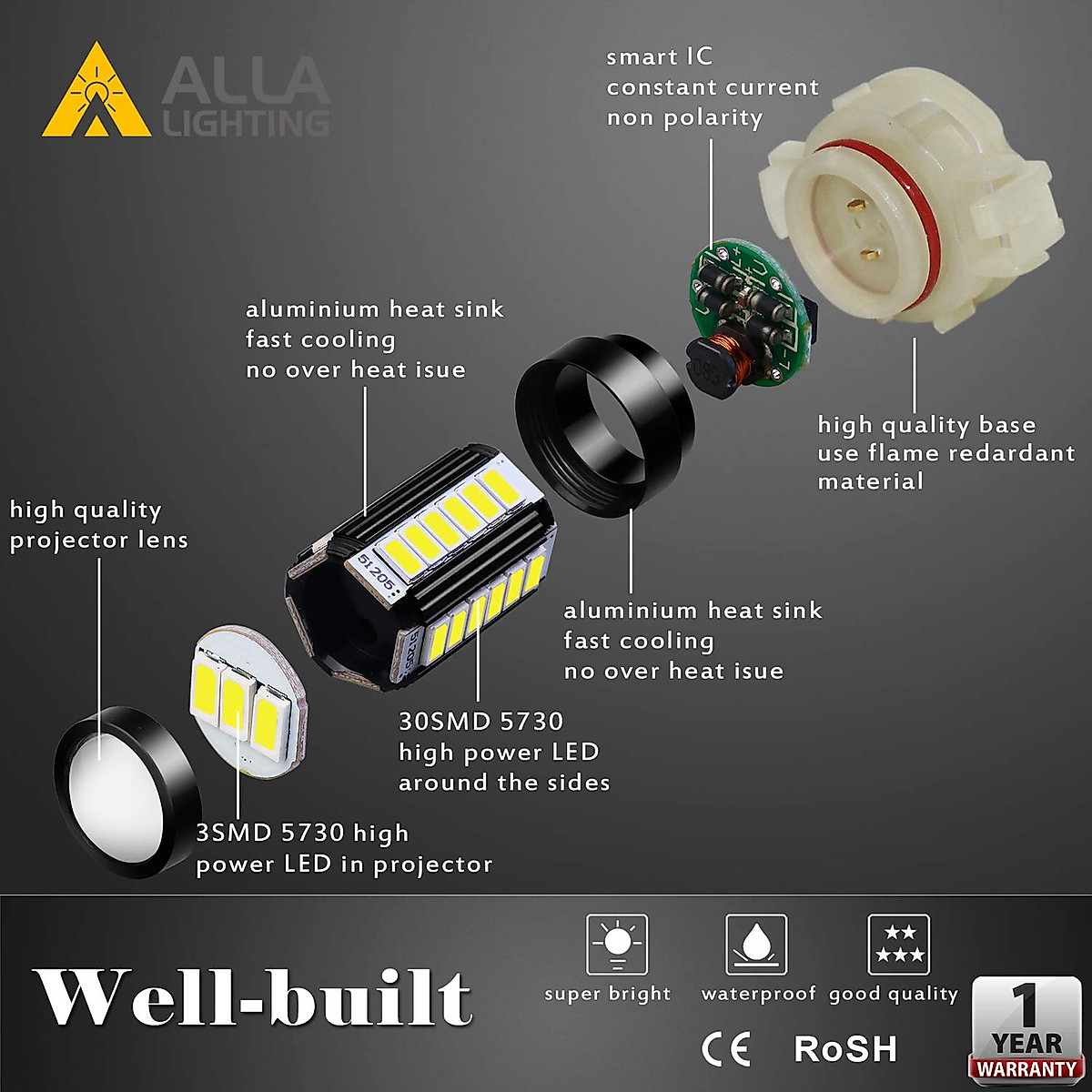 ALLA LIGHTING

smart IC
constant current
non polarity

aluminium heat sink
fast cooling
no over heat isue

high quality base
use flame redardant
material

high quality
projector lens

51205

aluminium heat sink
fast cooling
no over heat isue

30SMD 5730
high power LED
around the sides

3SMD 5730 high
power LED in projector

Well-built

super bright
waterproof
good quality

CE RoSH

1 YEAR WARRANTY