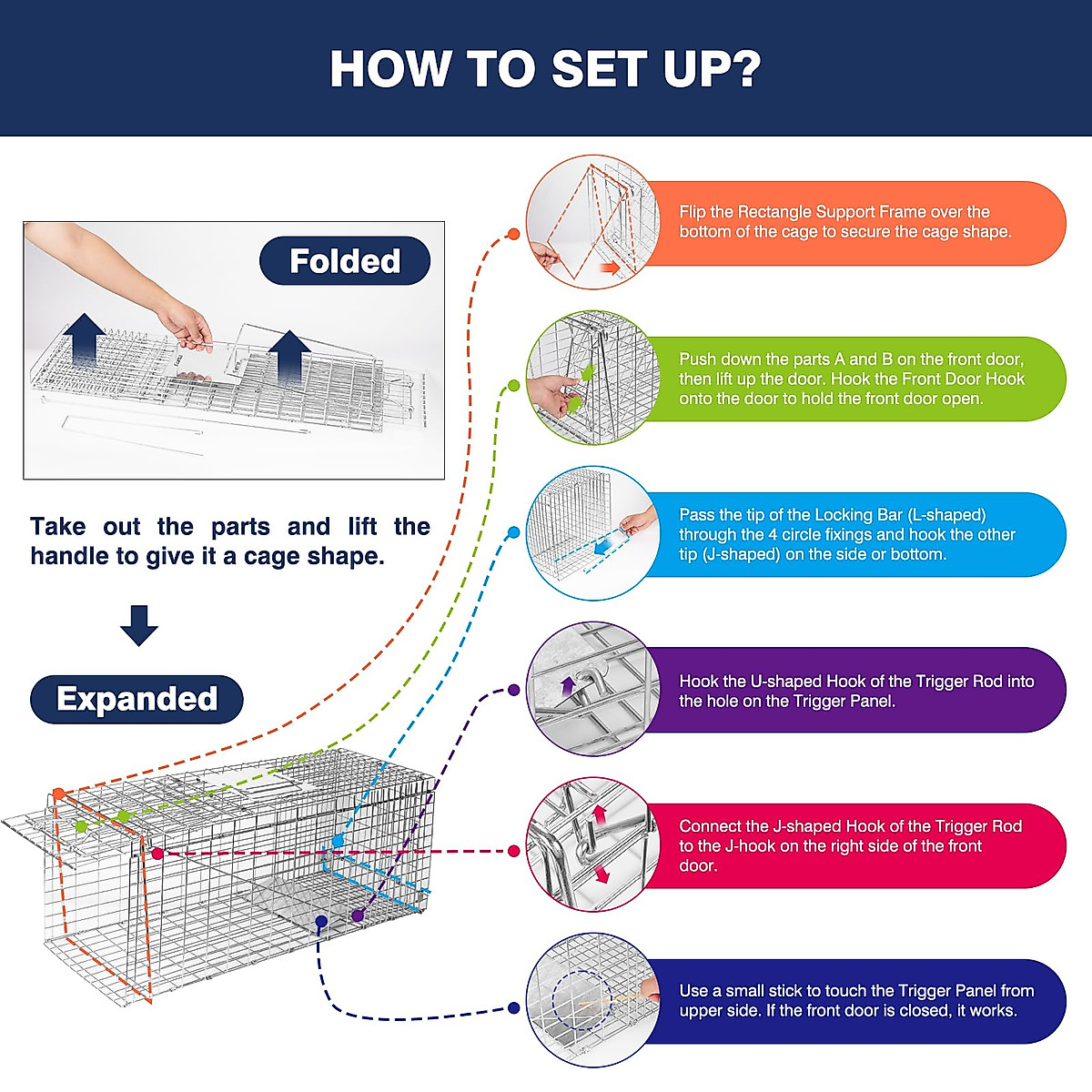 HOW TO SET UP?

Folded

Take out the parts and lift the handle to give it a cage shape.

Expanded

Flip the Rectangle Support Frame over the bottom of the cage to secure the cage shape.

Push down the parts A and B on the front door, then lift up the door. Hook the Front Door Hook onto the door to hold the front door open.

Pass the tip of the Locking Bar (L-shaped) through the 4 circle fixings and hook the other tip (J-shaped) on the side or bottom.

Hook the U-shaped Hook of the Trigger Rod into the hole on the Trigger Panel.

Connect the J-shaped Hook of the Trigger Rod to the J-hook on the right side of the front door.

Use a small stick to touch the Trigger Panel from upper side. If the front door is closed, it works.