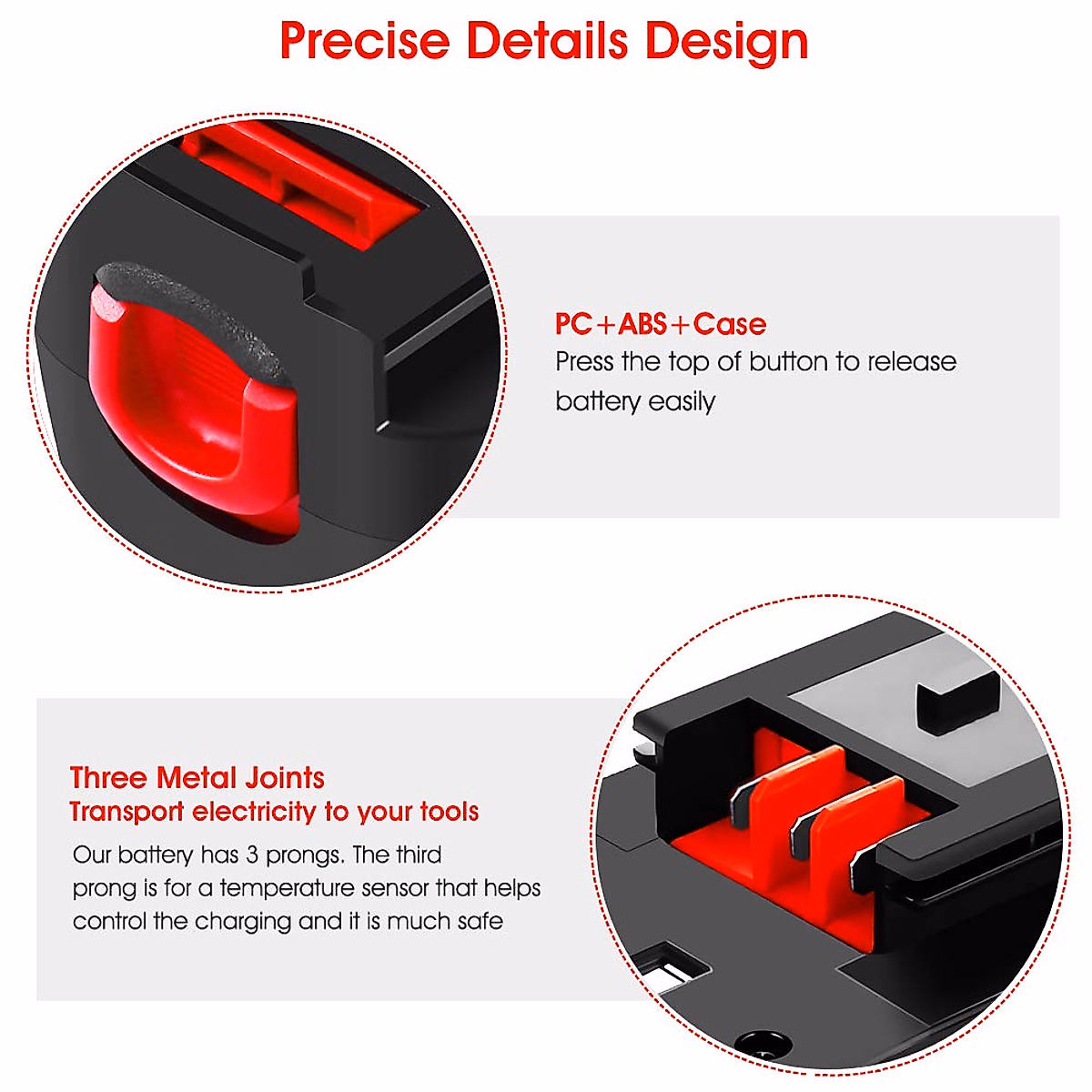 Precise Details Design

PC+ABS+Case
Press the top of button to release battery easily

Three Metal Joints
Transport electricity to your tools
Our battery has 3 prongs. The third prong is for a temperature sensor that helps control the charging and it is much safe