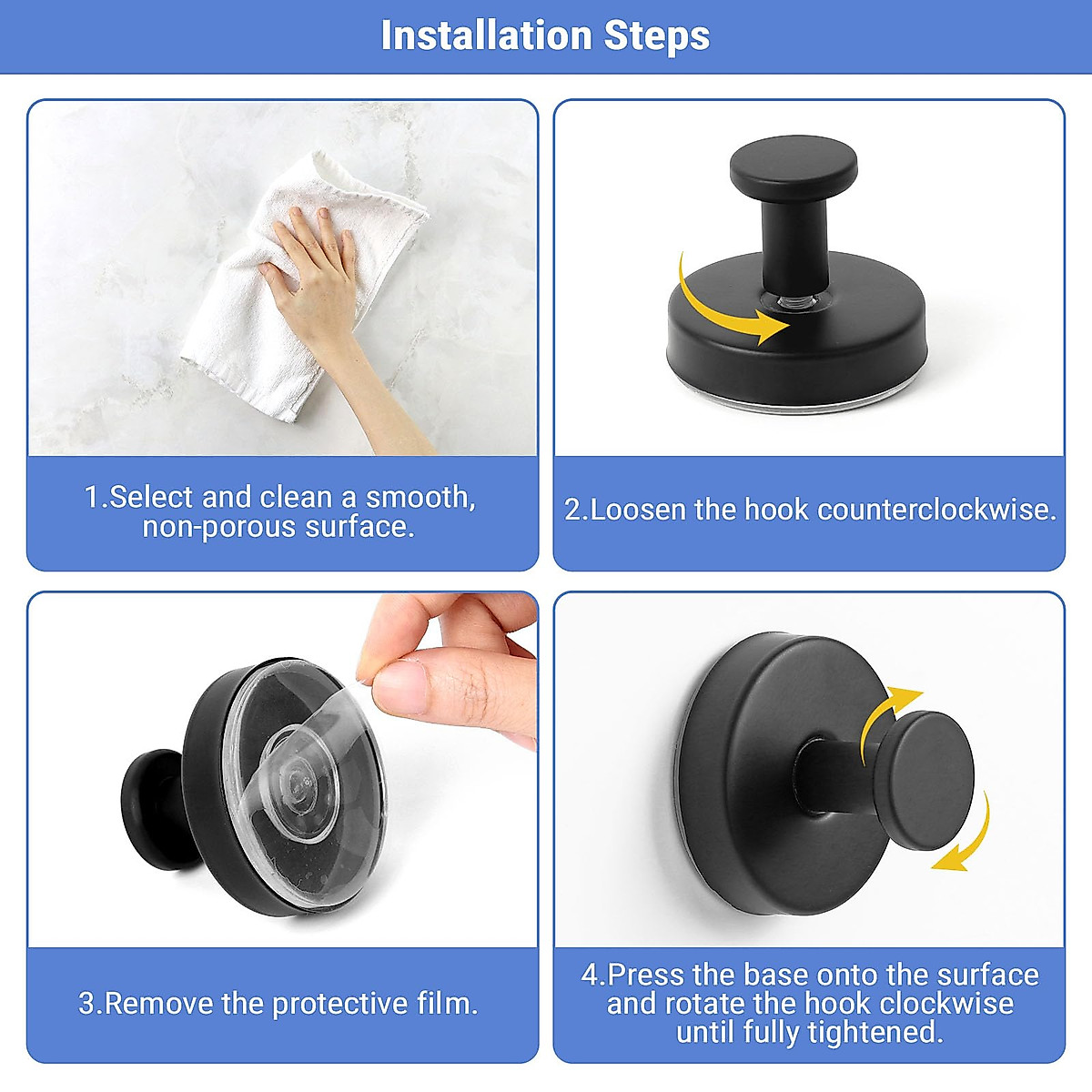 Installation Steps

1.Select and clean a smooth, non-porous surface.

2.Loosen the hook counterclockwise.

3.Remove the protective film.

4.Press the base onto the surface and rotate the hook clockwise until fully tightened.