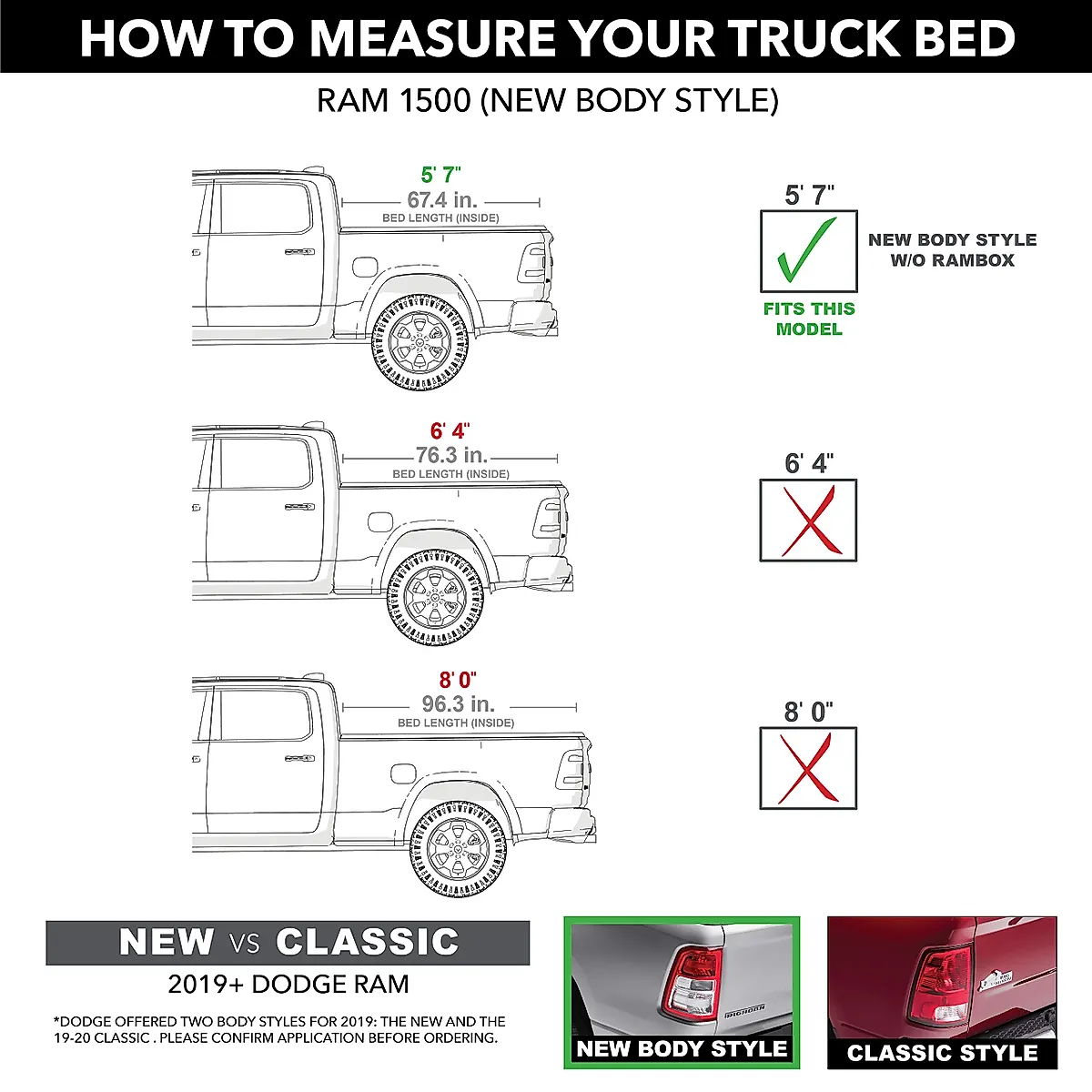 HOW TO MEASURE YOUR TRUCK BED

RAM 1500 (NEW BODY STYLE)

5' 7"
67.4 in.
BED LENGTH (INSIDE)

5' 7"

NEW BODY STYLE W/O RAMBOX

FITS THIS MODEL

6' 4"
76.3 in.
BED LENGTH (INSIDE)

6' 4"

8' 0"
96.3 in.
BED LENGTH (INSIDE)

8' 0"

NEW VS CLASSIC

2019+ DODGE RAM

*DODGE OFFERED TWO BODY STYLES FOR 2019: THE NEW AND THE 19-20 CLASSIC . PLEASE CONFIRM APPLICATION BEFORE ORDERING.

BIGHORN

NEW BODY STYLE

CLASSIC STYLE