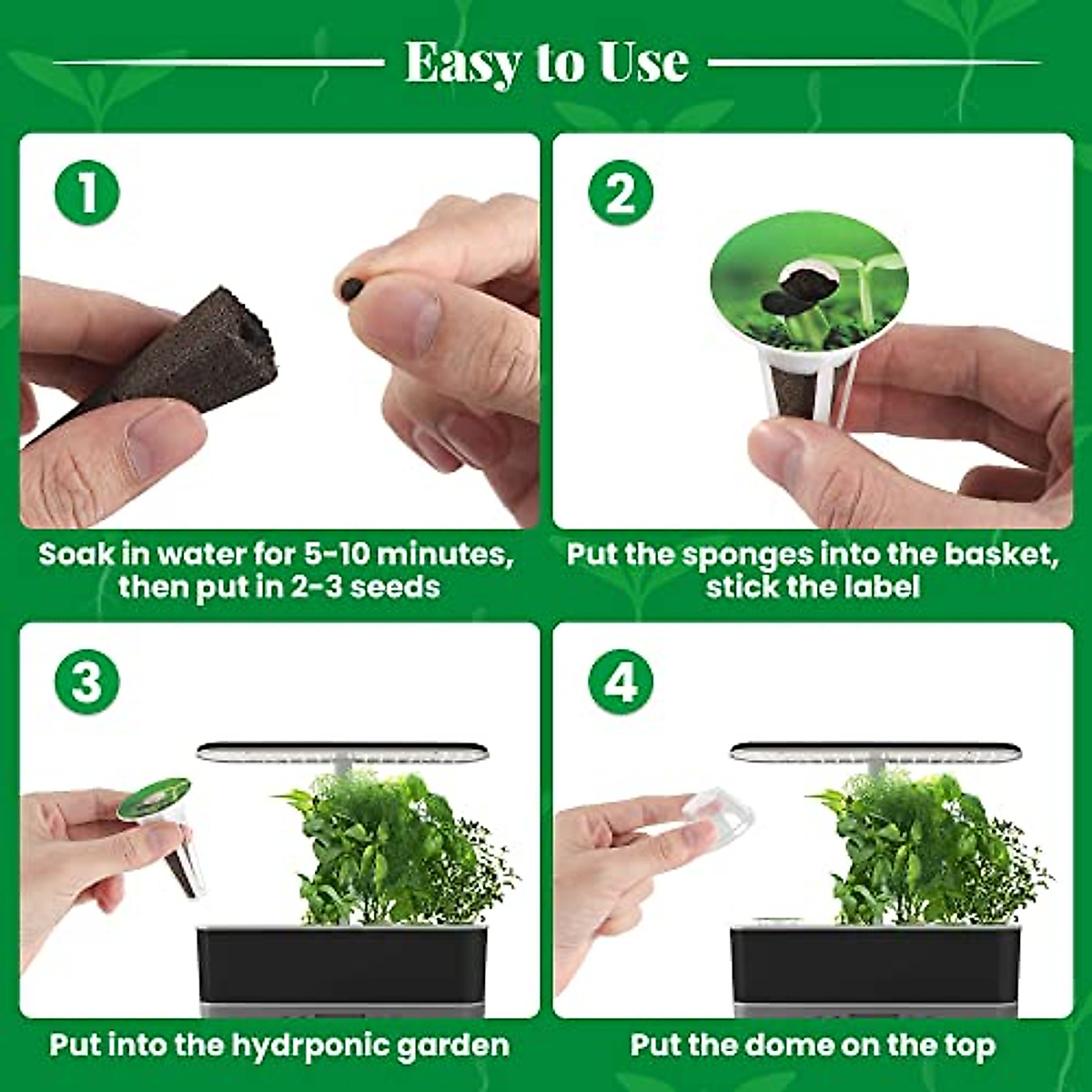 Easy to Use

1

Soak in water for 5-10 minutes, then put in 2-3 seeds

2

Put the sponges into the basket, stick the label

3

Put into the hydrponic garden

4

Put the dome on the top