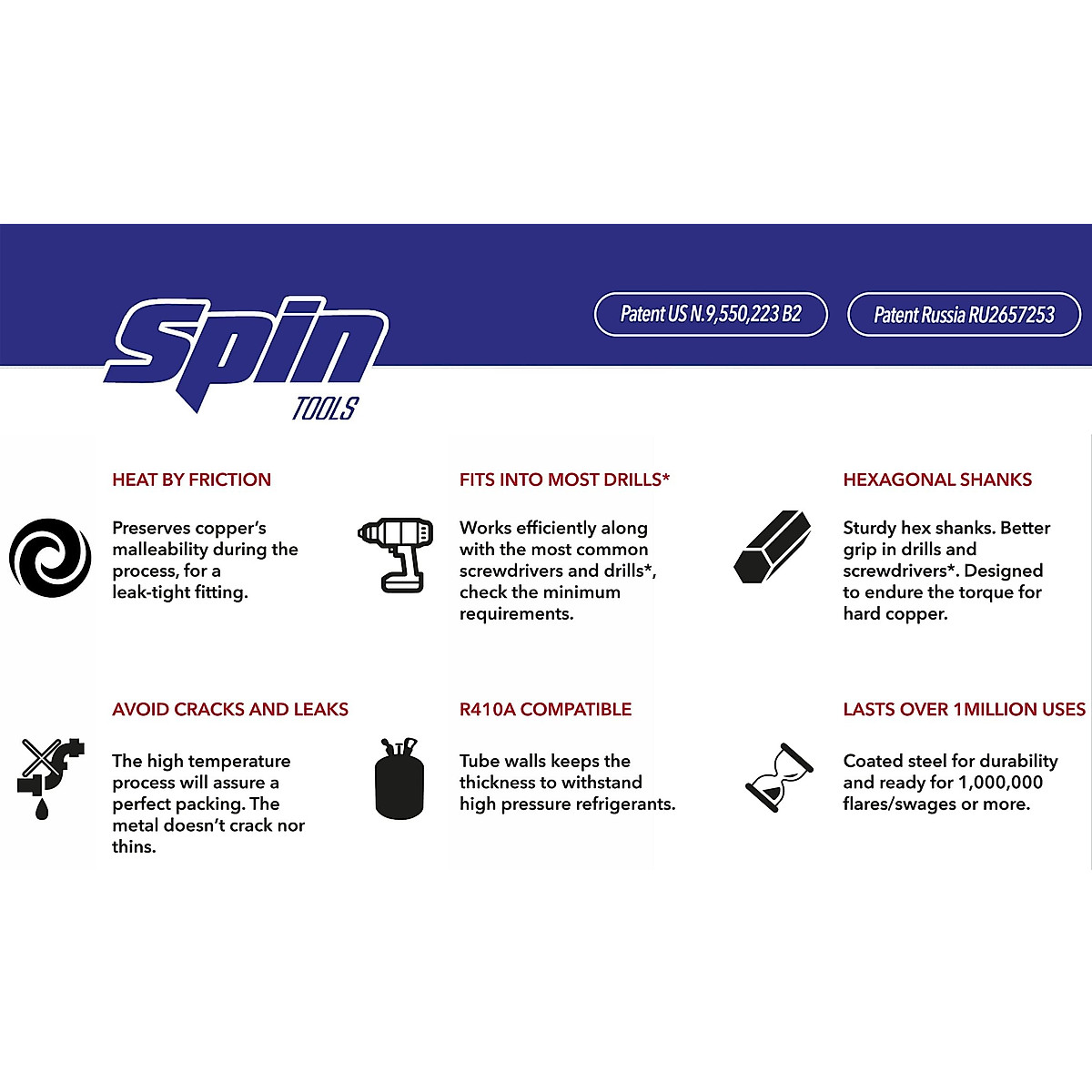 spin TOOLS

Patent US N.9,550,223 B2

Patent Russia RU2657253

HEAT BY FRICTION

Preserves copper's malleability during the process, for a leak-tight fitting.

FITS INTO MOST DRILLS*

Works efficiently along with the most common screwdrivers and drills*, check the minimum requirements.

HEXAGONAL SHANKS

Sturdy hex shanks. Better grip in drills and screwdrivers*. Designed to endure the torque for hard copper.

AVOID CRACKS AND LEAKS

The high temperature process will assure a perfect packing. The metal doesn't crack nor thins.

R410A COMPATIBLE

Tube walls keeps the thickness to withstand high pressure refrigerants.

LASTS OVER 1MILLION USES

Coated steel for durability and ready for 1,000,000 flares/swages or more.