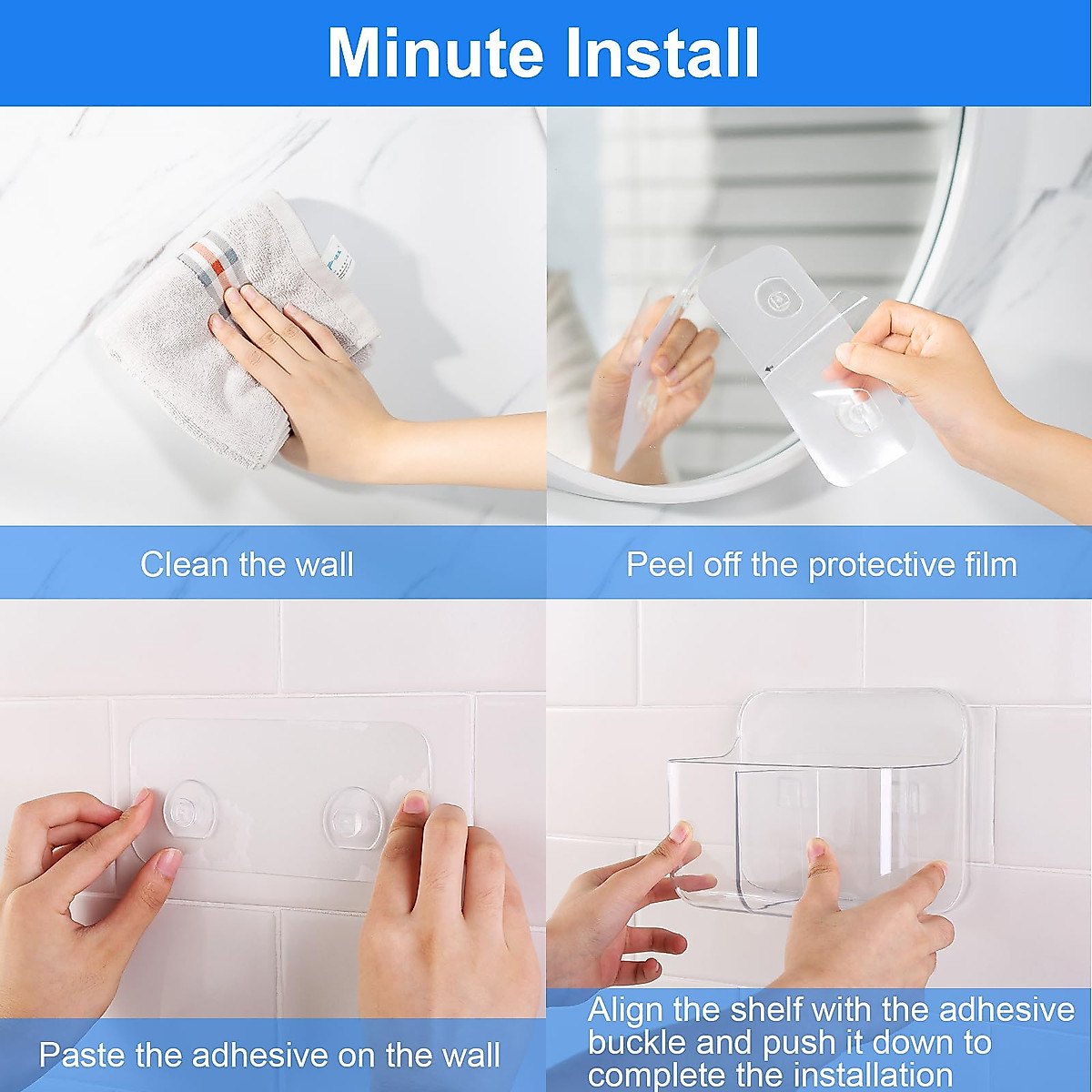 Minute Install

Clean the wall

Peel off the protective film

Paste the adhesive on the wall

Align the shelf with the adhesive buckle and push it down to complete the installation