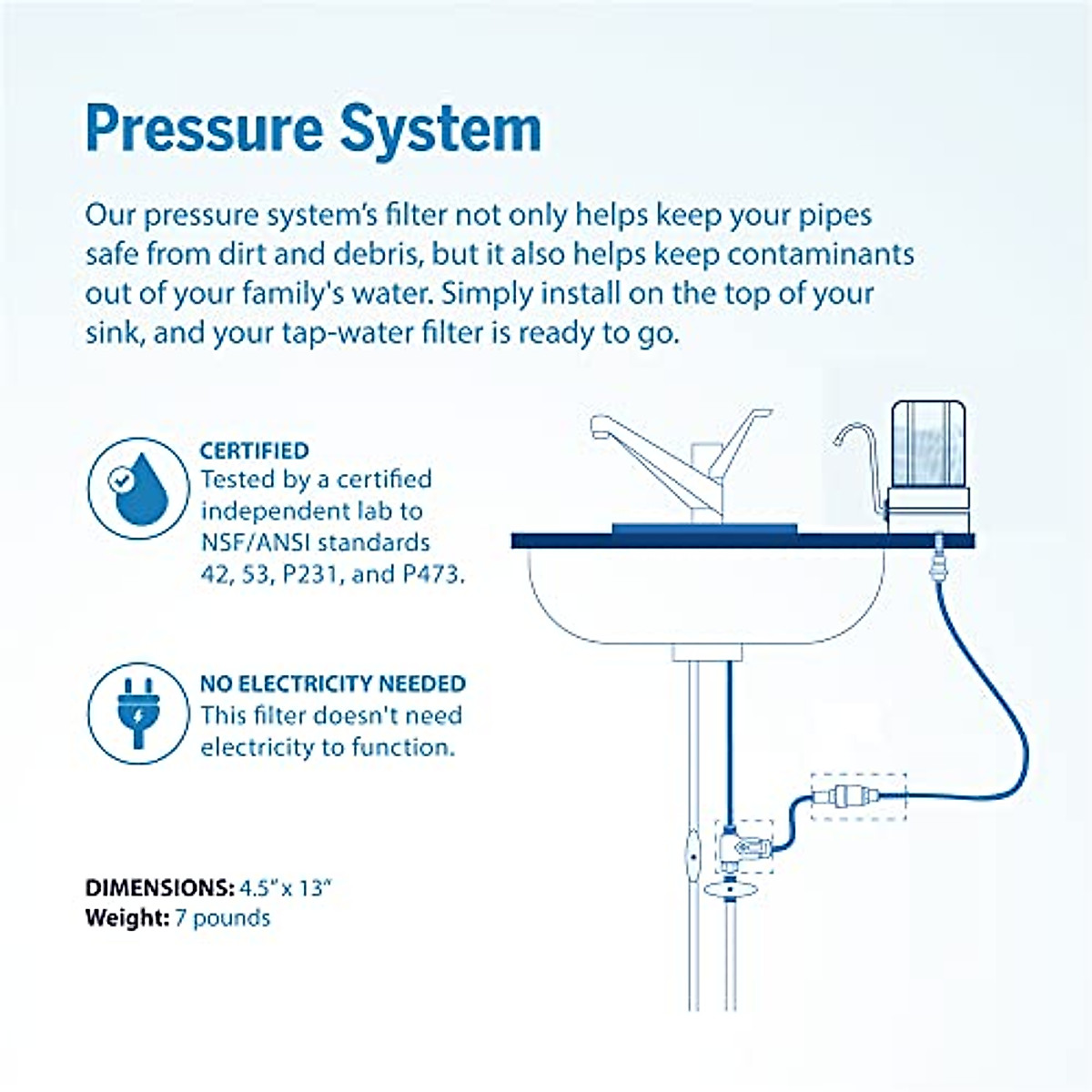 Pressure System

Our pressure system's filter not only helps keep your pipes safe from dirt and debris, but it also helps keep contaminants out of your family's water. Simply install on the top of your sink, and your tap-water filter is ready to go.

CERTIFIED
Tested by a certified independent lab to NSF/ANSI standards 42, 53, P231, and P473.

NO ELECTRICITY NEEDED
This filter doesn't need electricity to function.

DIMENSIONS: 4.5" x 13"
Weight: 7 pounds