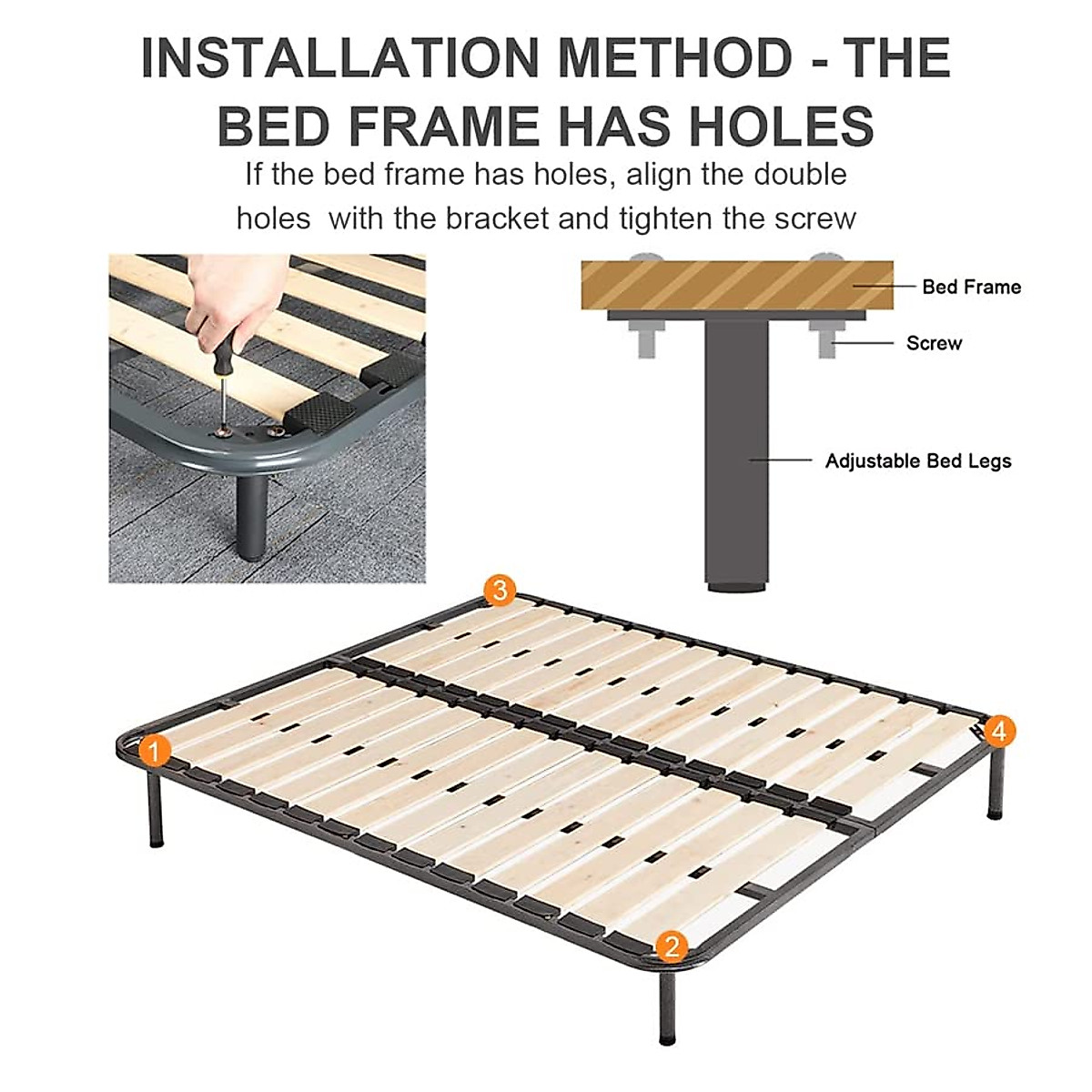 INSTALLATION METHOD - THE BED FRAME HAS HOLES

If the bed frame has holes, align the double holes with the bracket and tighten the screw

Bed Frame

Screw

Adjustable Bed Legs

3

1

4

2