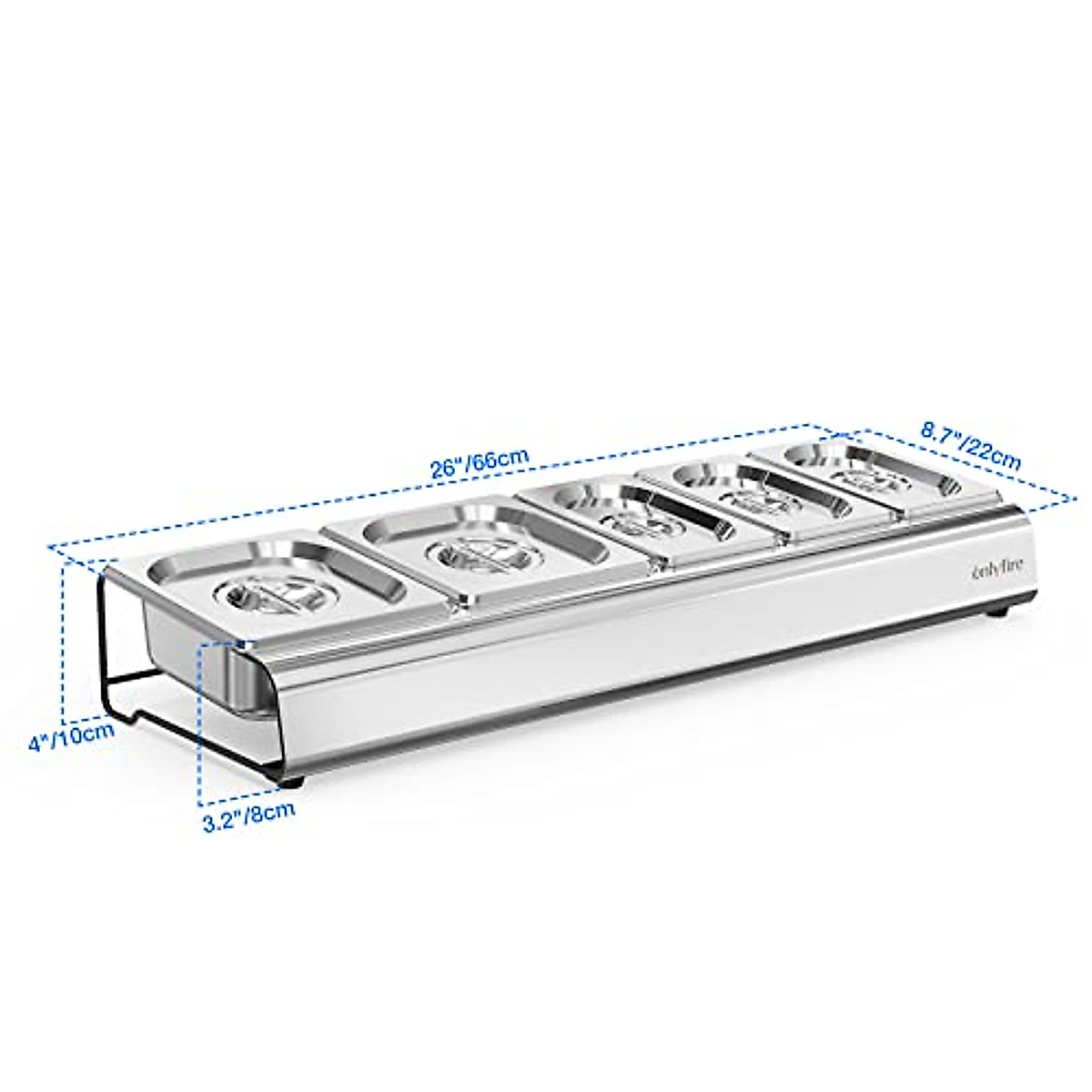 26"/66cm

8.7"/22cm

onlyfire

4"/10cm

3.2"/8cm