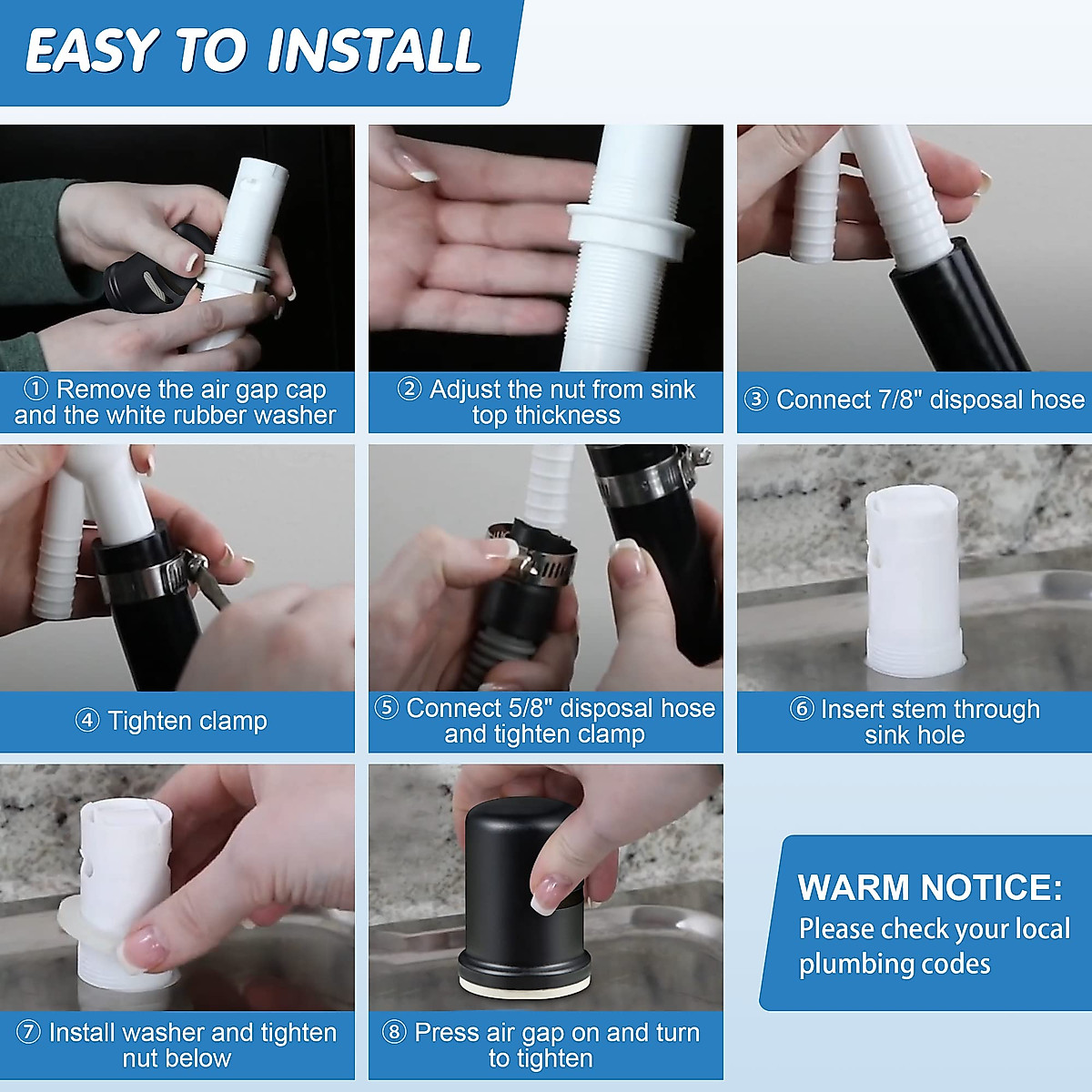 EASY TO INSTALL

① Remove the air gap cap and the white rubber washer

② Adjust the nut from sink top thickness

③ Connect 7/8" disposal hose

④ Tighten clamp

⑤ Connect 5/8" disposal hose and tighten clamp

⑥ Insert stem through sink hole

⑦ Install washer and tighten nut below

⑧ Press air gap on and turn to tighten

WARM NOTICE:
Please check your local plumbing codes