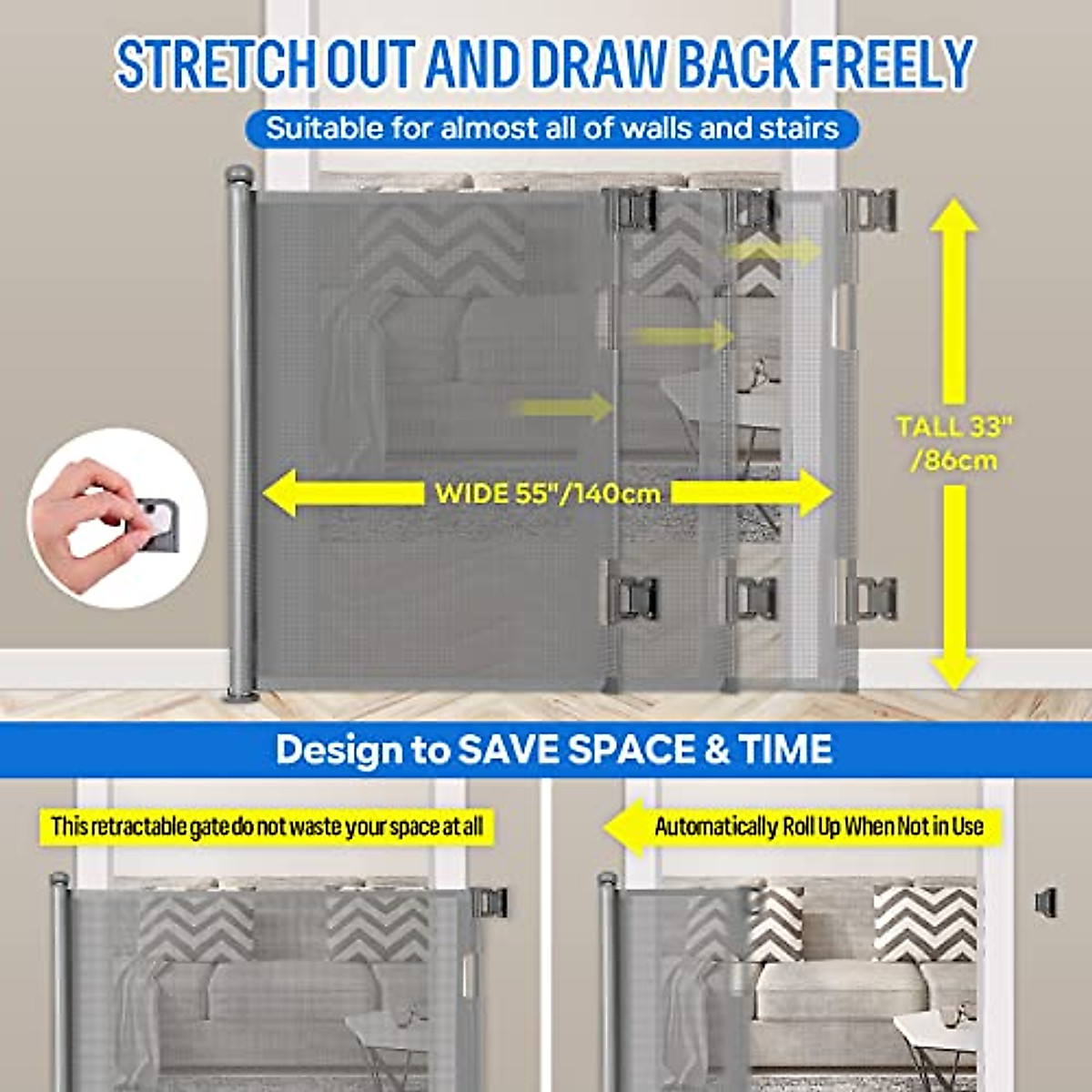 STRETCH OUT AND DRAW BACK FREELY

Suitable for almost all of walls and stairs

WIDE 55"/140cm

TALL 33" /86cm

Design to SAVE SPACE & TIME

This retractable gate do not waste your space at all

Automatically Roll Up When Not in Use