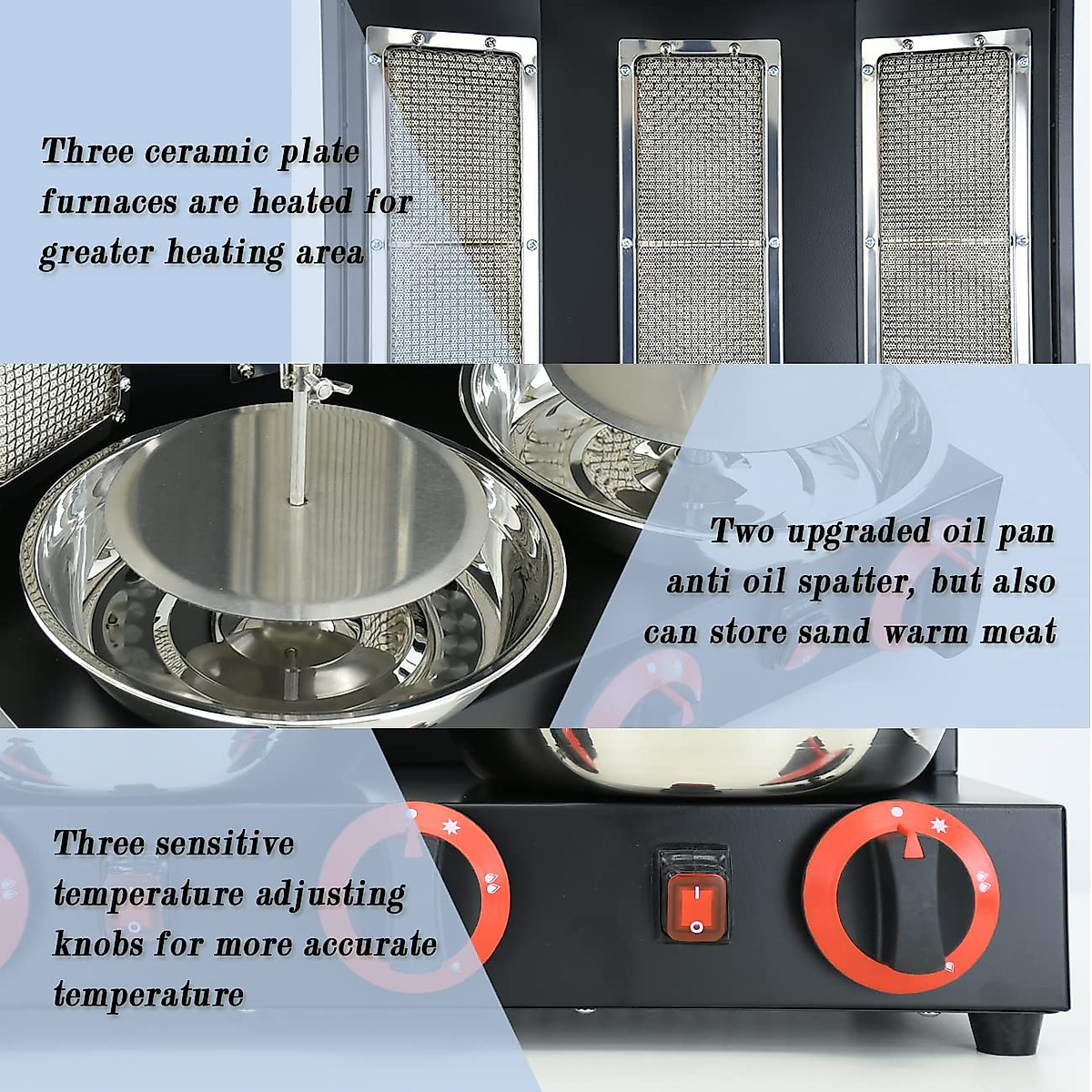 Three ceramic plate furnaces are heated for greater heating area

Two upgraded oil pan anti oil spatter, but also can store sand warm meat

Three sensitive temperature adjusting knobs for more accurate temperature