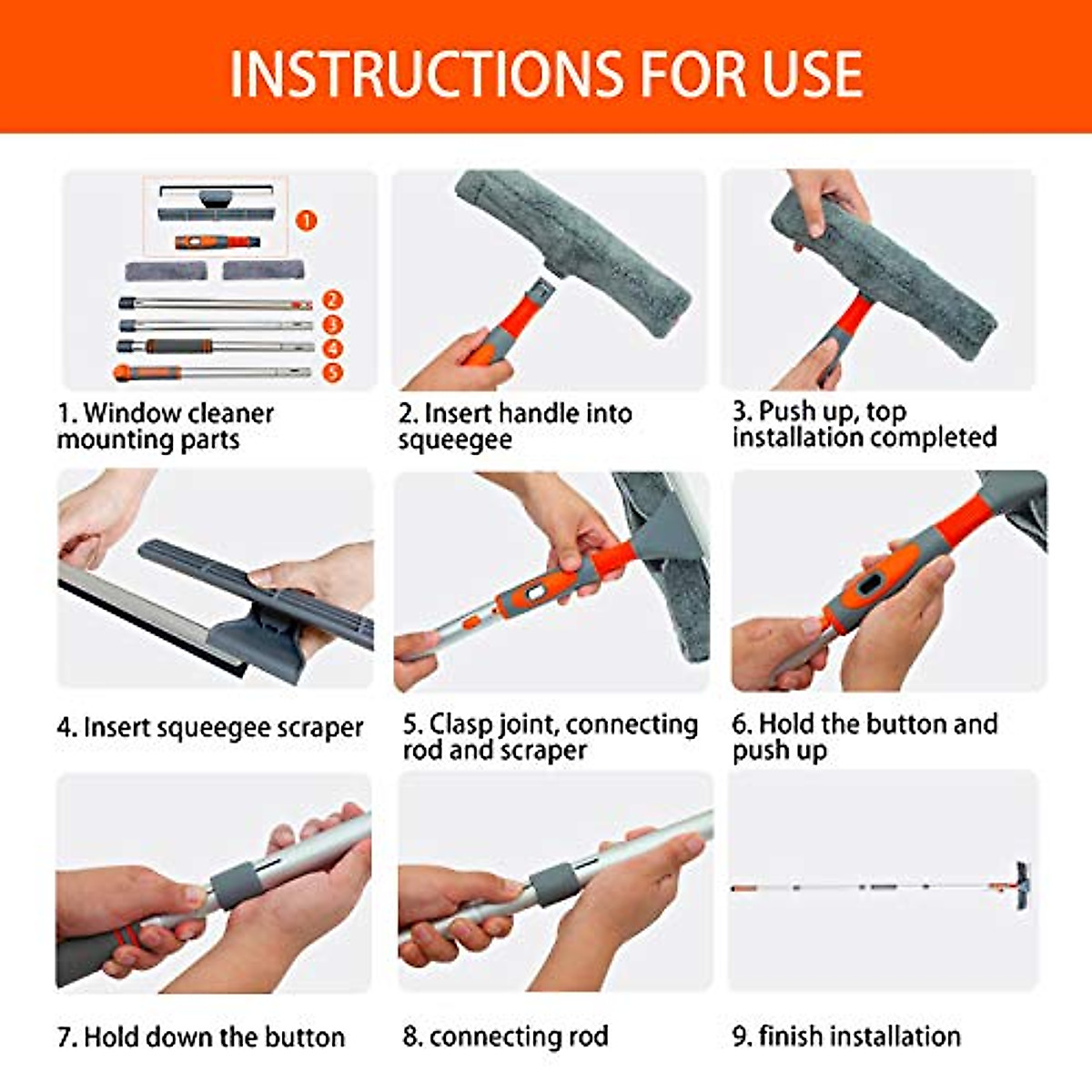 INSTRUCTIONS FOR USE

1
2
3
4
5

1. Window cleaner mounting parts

2. Insert handle into squeegee

3. Push up, top installation completed

4. Insert squeegee scraper

5. Clasp joint, connecting rod and scraper

6. Hold the button and push up

7. Hold down the button

8. connecting rod

9. finish installation