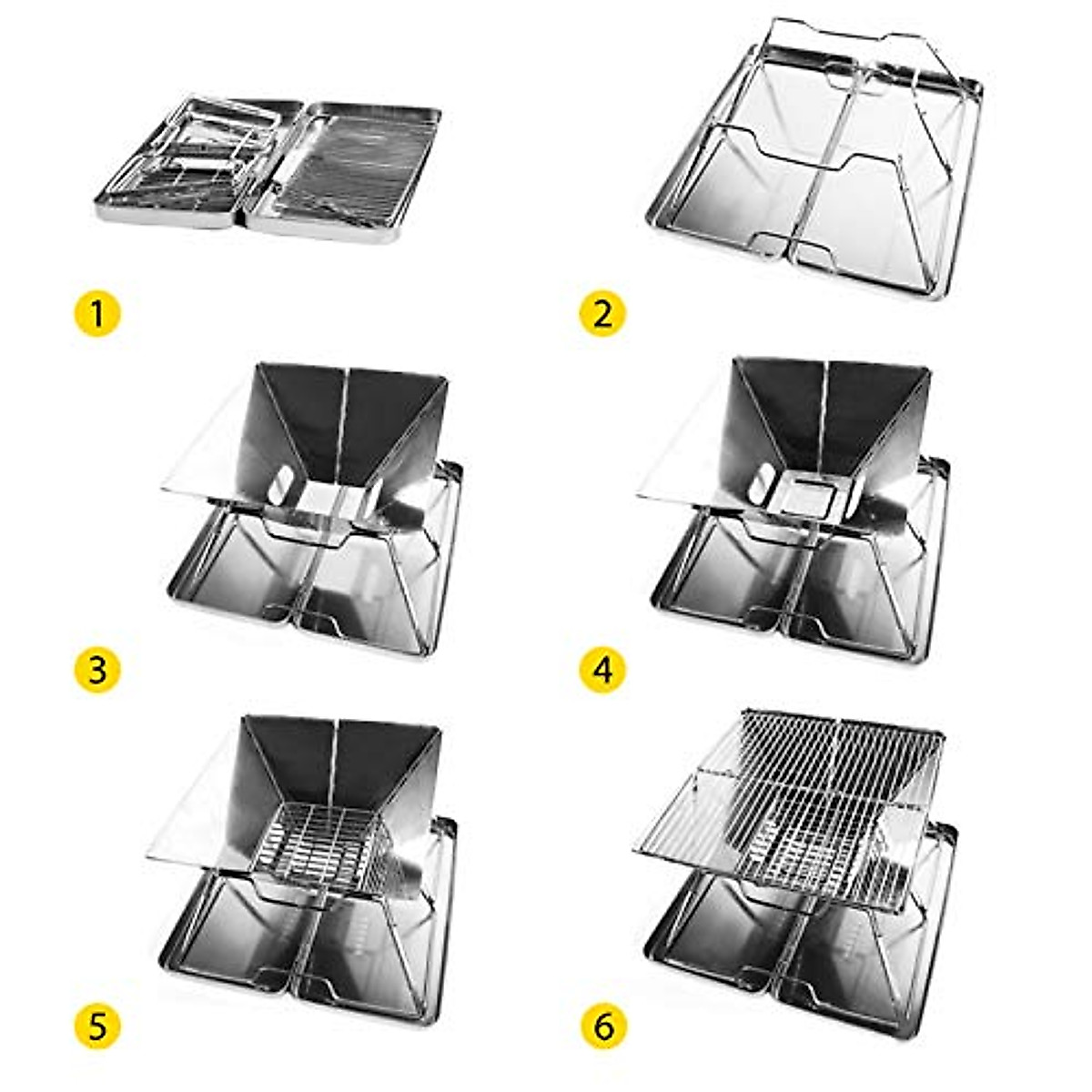 1
2
3
4
5
6