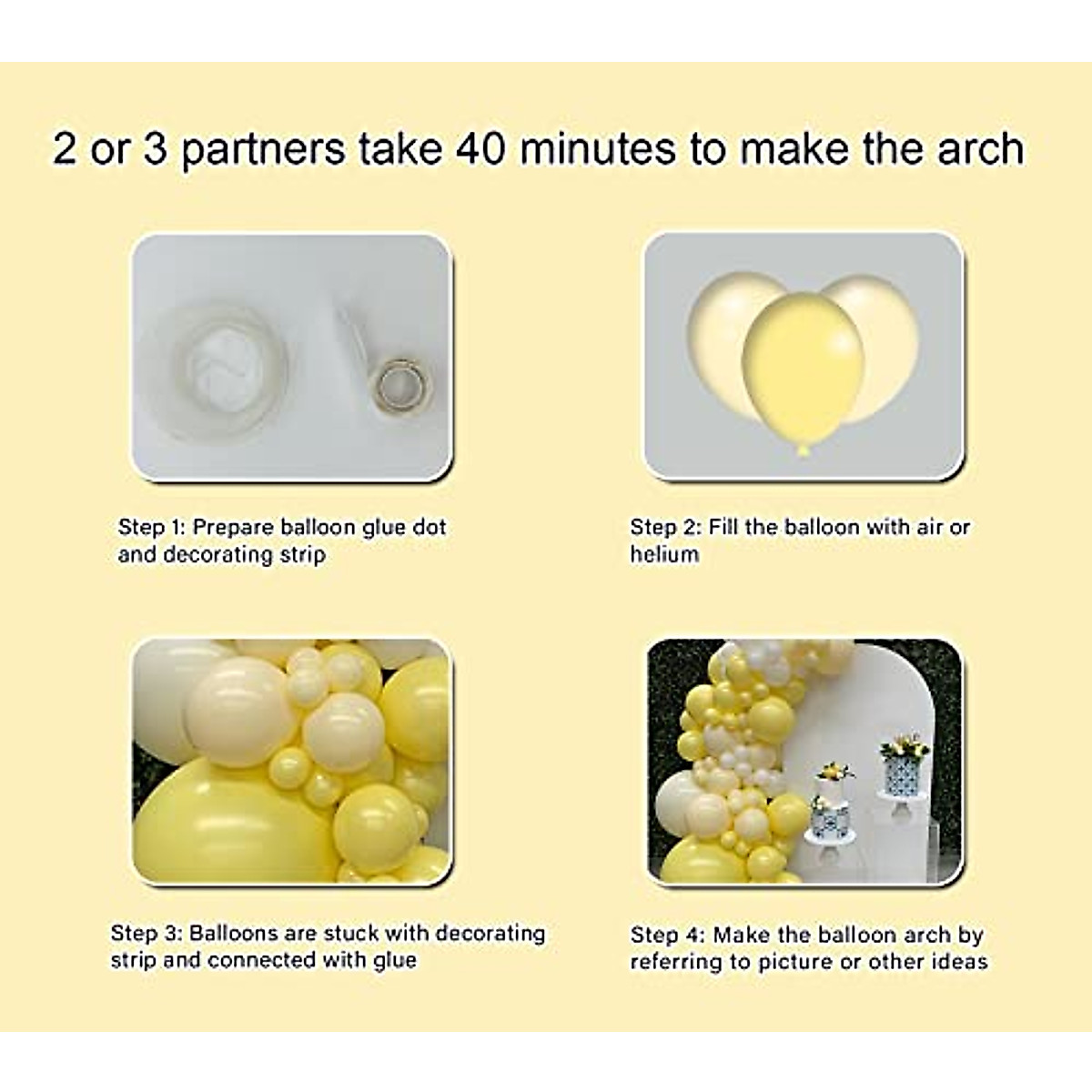 2 or 3 partners take 40 minutes to make the arch

Step 1: Prepare balloon glue dot and decorating strip

Step 2: Fill the balloon with air or helium

Step 3: Balloons are stuck with decorating strip and connected with glue

Step 4: Make the balloon arch by referring to picture or other ideas