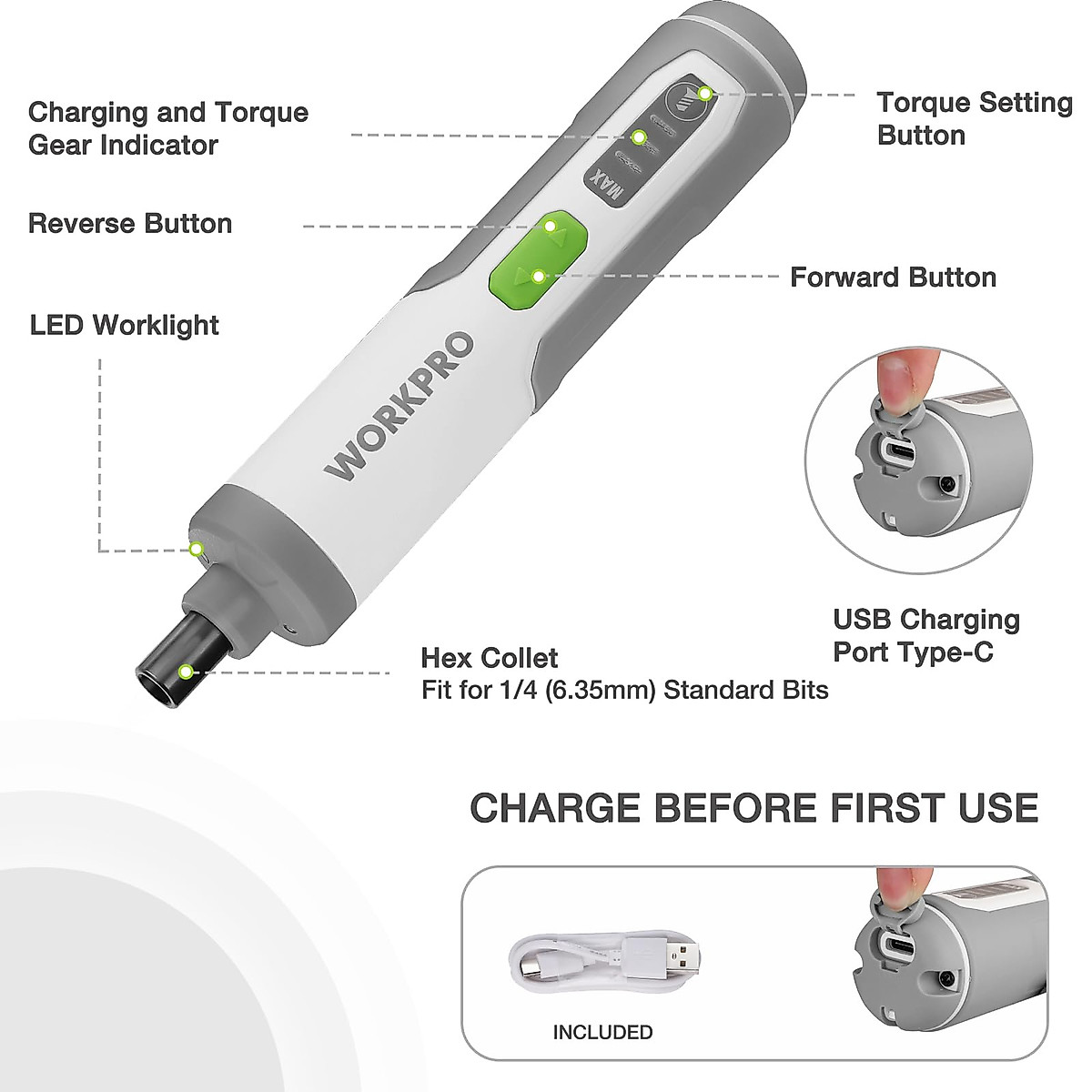 Charging and Torque Gear Indicator

Torque Setting Button

MAX

Reverse Button

Forward Button

LED Worklight

WORKPRO

USB Charging Port Type-C

Hex Collet
Fit for 1/4 (6.35mm) Standard Bits

CHARGE BEFORE FIRST USE

INCLUDED