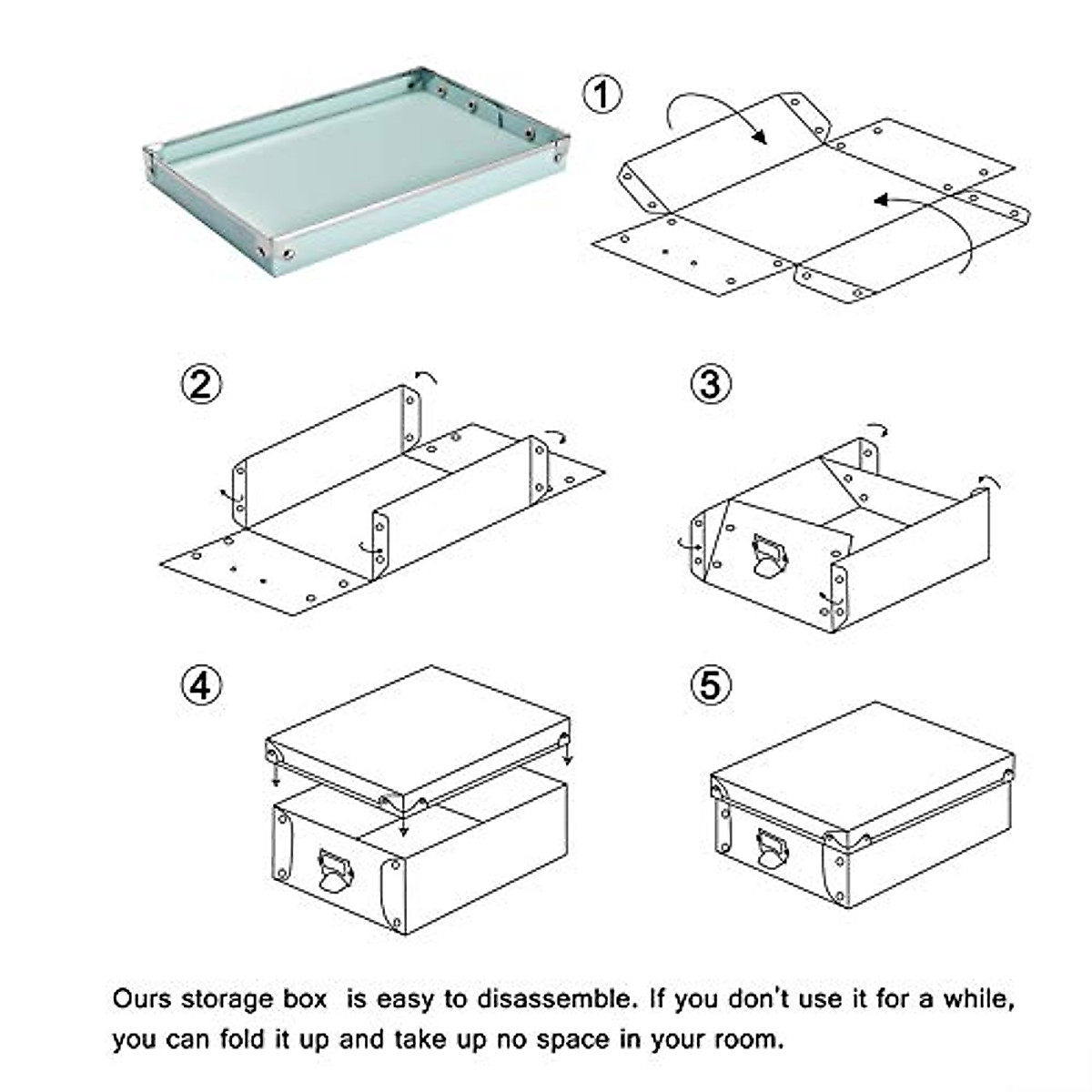 ①

②

③

④

⑤

Ours storage box is easy to disassemble. If you don't use it for a while, you can fold it up and take up no space in your room.