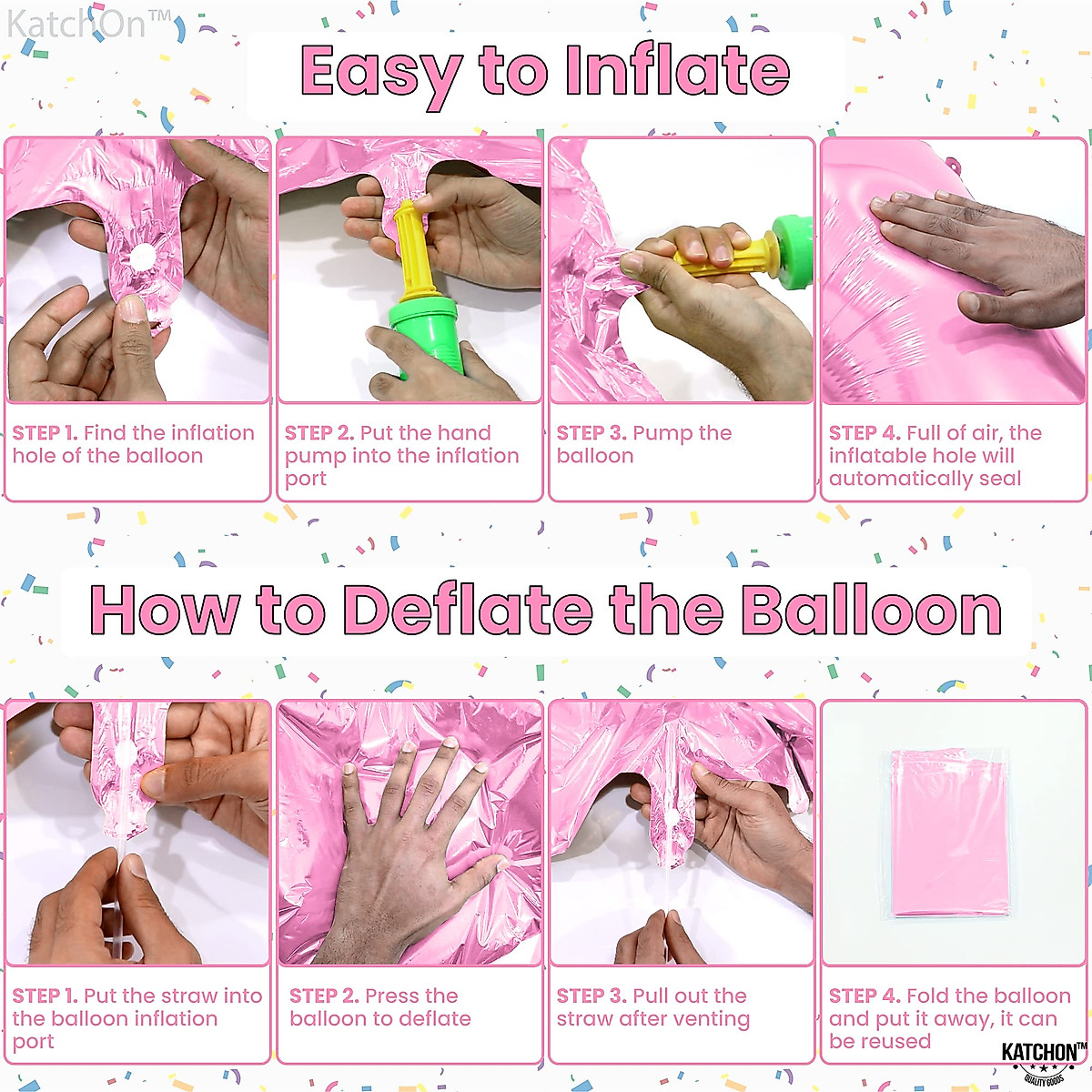 KatchOn™

Easy to Inflate

STEP 1. Find the inflation hole of the balloon

STEP 2. Put the hand pump into the inflation port

STEP 3. Pump the balloon

STEP 4. Full of air, the inflatable hole will automatically seal

How to Deflate the Balloon

STEP 1. Put the straw into the balloon inflation port

STEP 2. Press the balloon to deflate

STEP 3. Pull out the straw after venting

STEP 4. Fold the balloon and put it away, it can be reused

KATCHON™
QUALITY GOODS