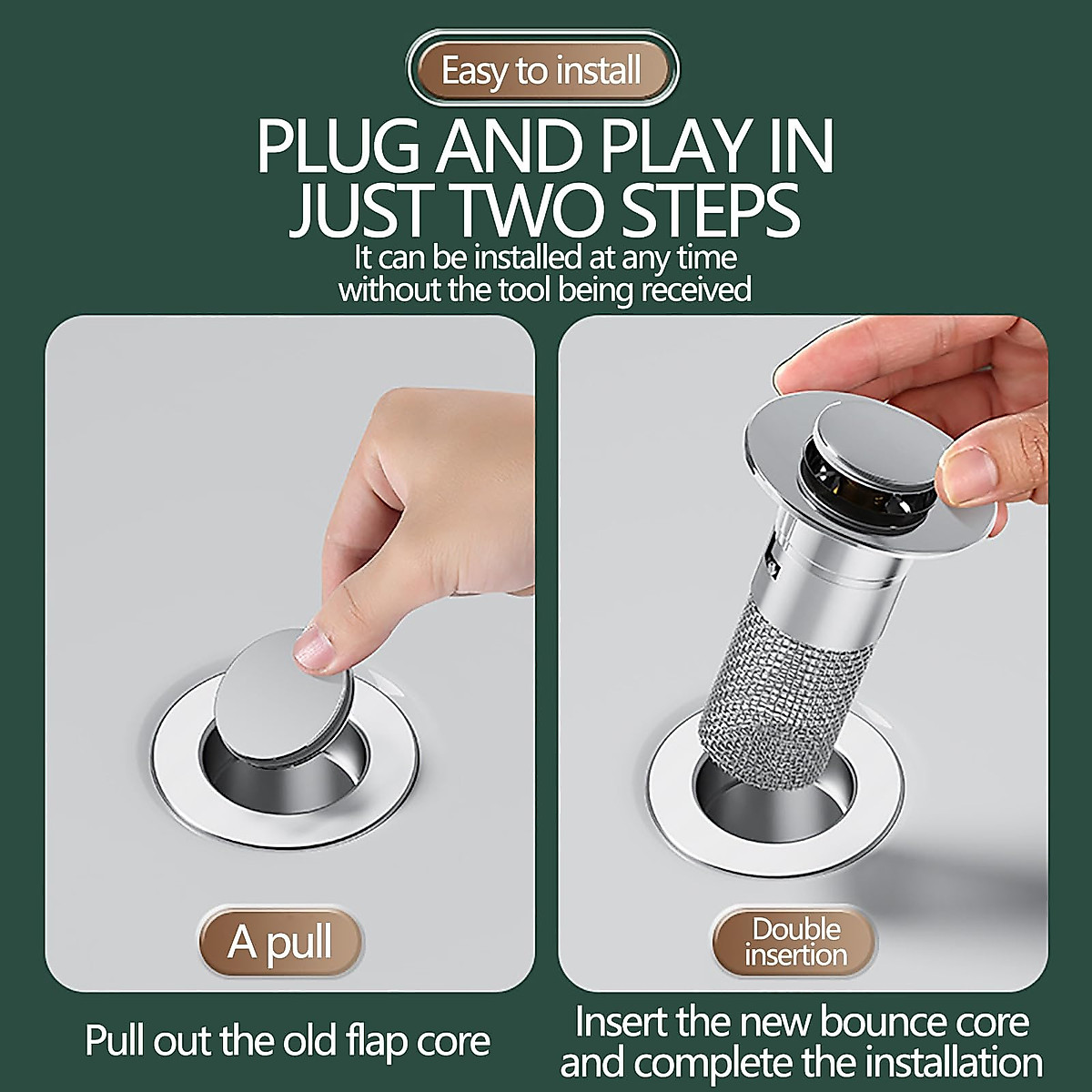 Easy to install

PLUG AND PLAY IN JUST TWO STEPS

It can be installed at any time without the tool being received

A pull

Pull out the old flap core

Double insertion

Insert the new bounce core and complete the installation