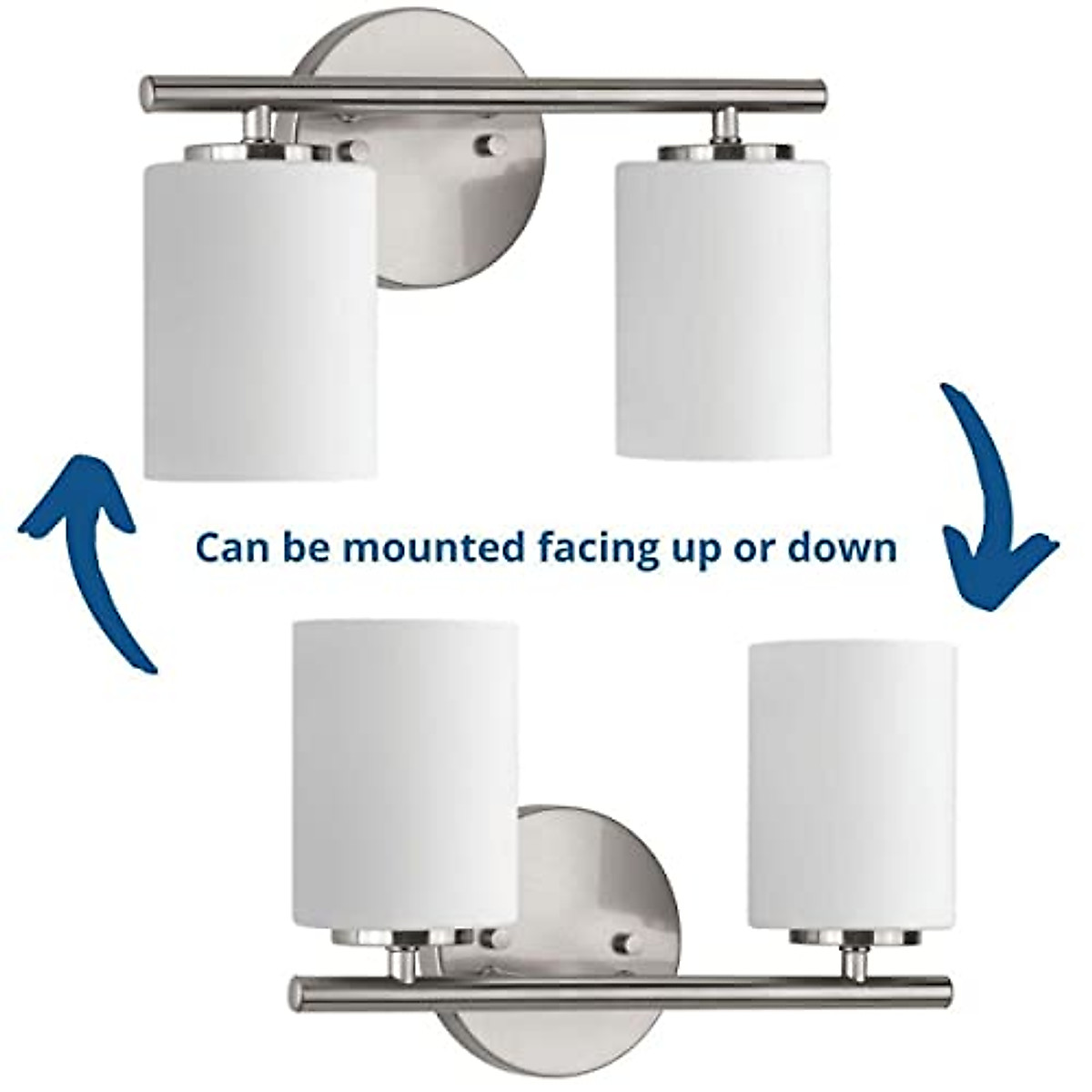 Can be mounted facing up or down