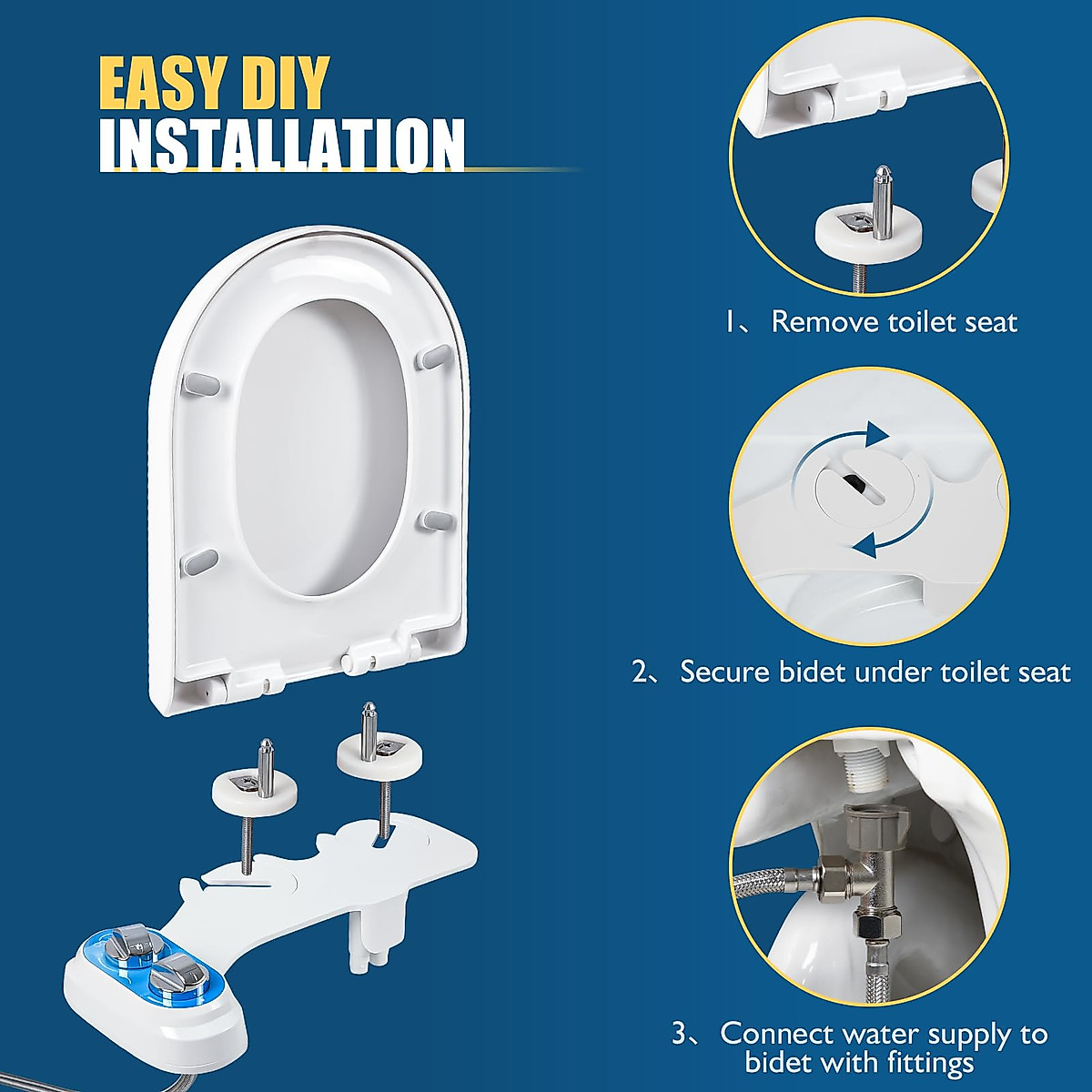 EASY DIY
INSTALLATION

1、 Remove toilet seat

2、 Secure bidet under toilet seat

3、 Connect water supply to bidet with fittings