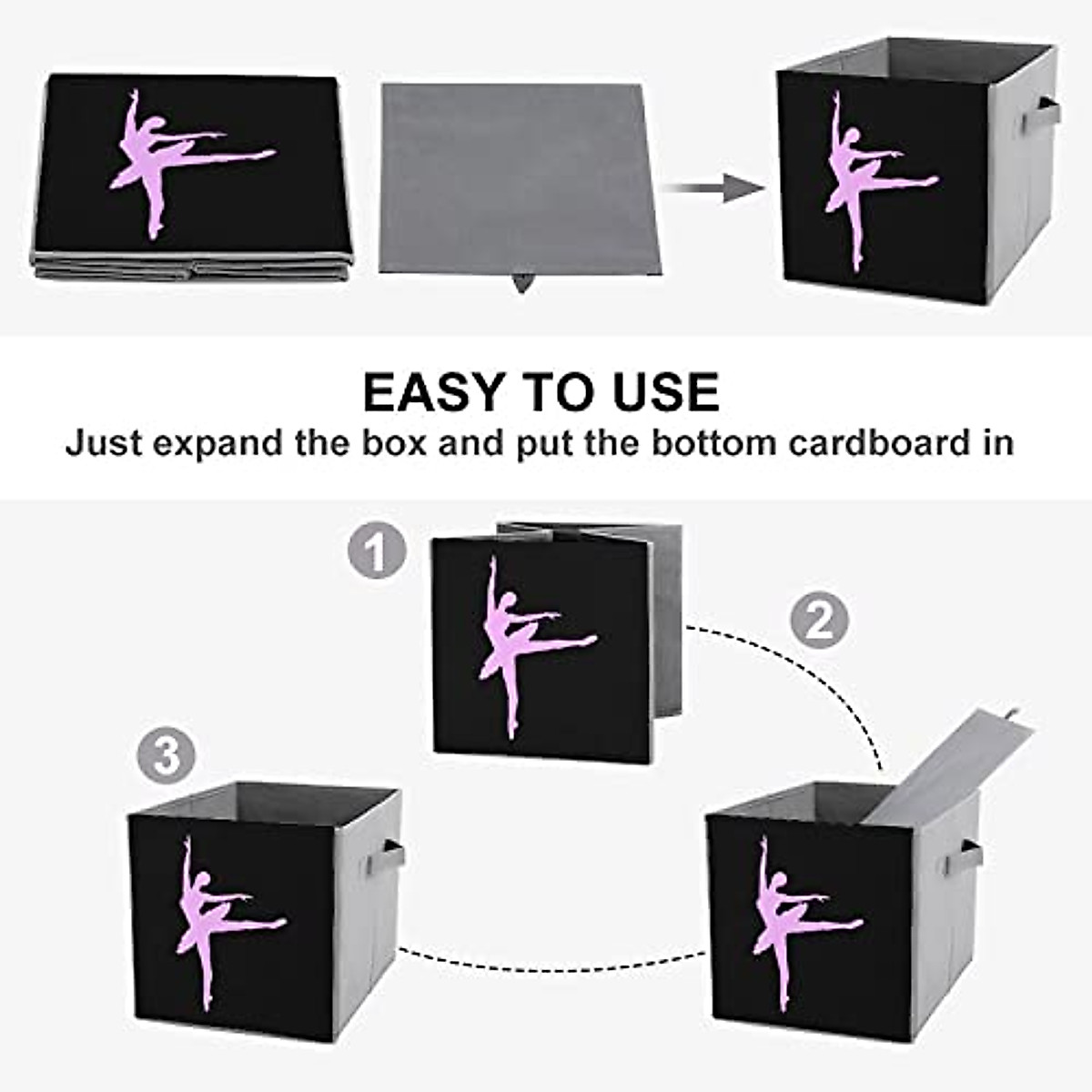 EASY TO USE
Just expand the box and put the bottom cardboard in

1

2

3