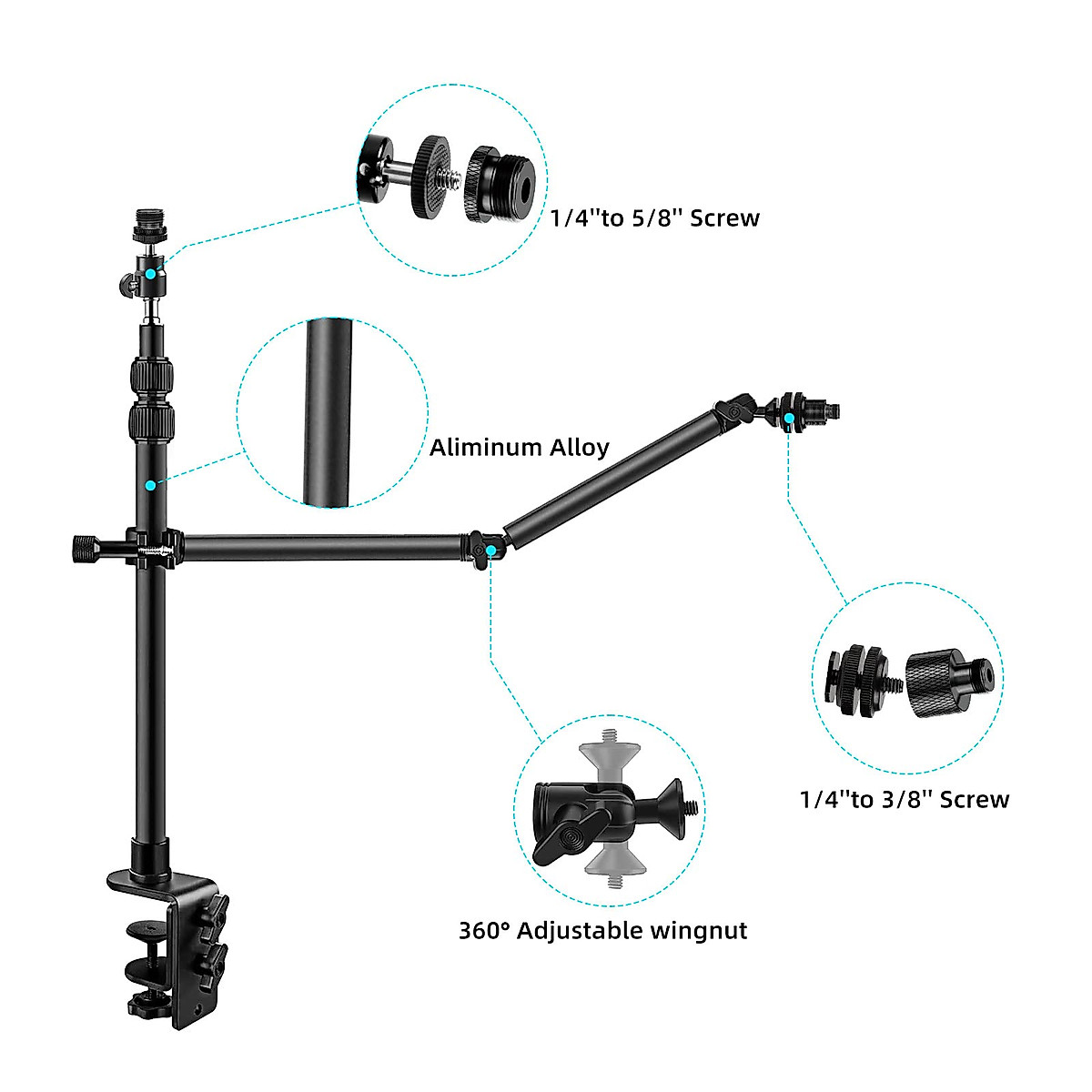 1/4''to 5/8'' Screw

Aliminum Alloy

1/4''to 3/8'' Screw

360° Adjustable wingnut