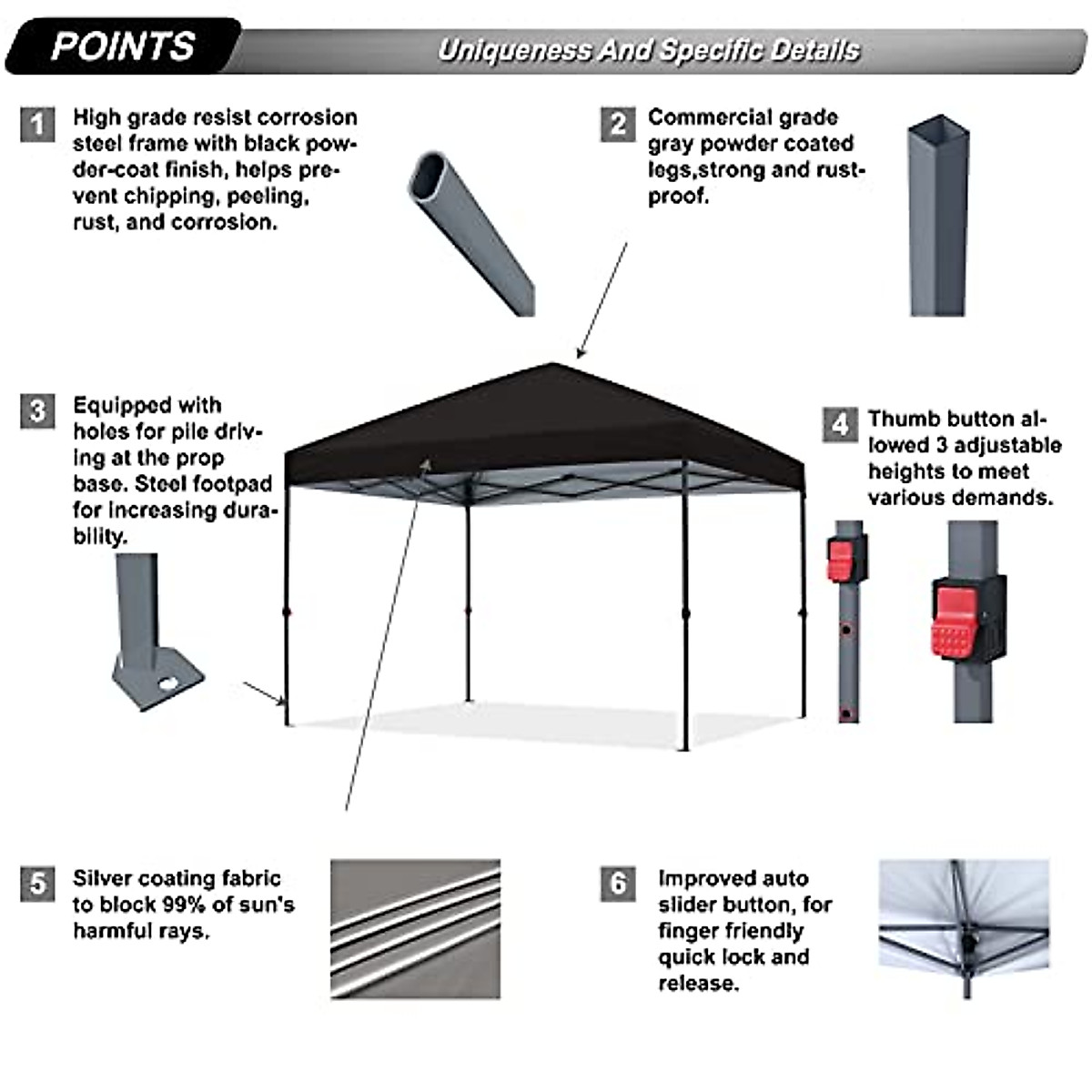 POINTS

Uniqueness And Specific Details

1 High grade resist corrosion steel frame with black powder-coat finish, helps prevent chipping, peeling, rust, and corrosion.

2 Commercial grade gray powder coated legs,strong and rustproof.

3 Equipped with holes for pile driving at the prop base. Steel footpad for increasing durability.

4 Thumb button allowed 3 adjustable heights to meet various demands.

5 Silver coating fabric to block 99% of sun's harmful rays.

6 Improved auto slider button, for finger friendly quick lock and release.