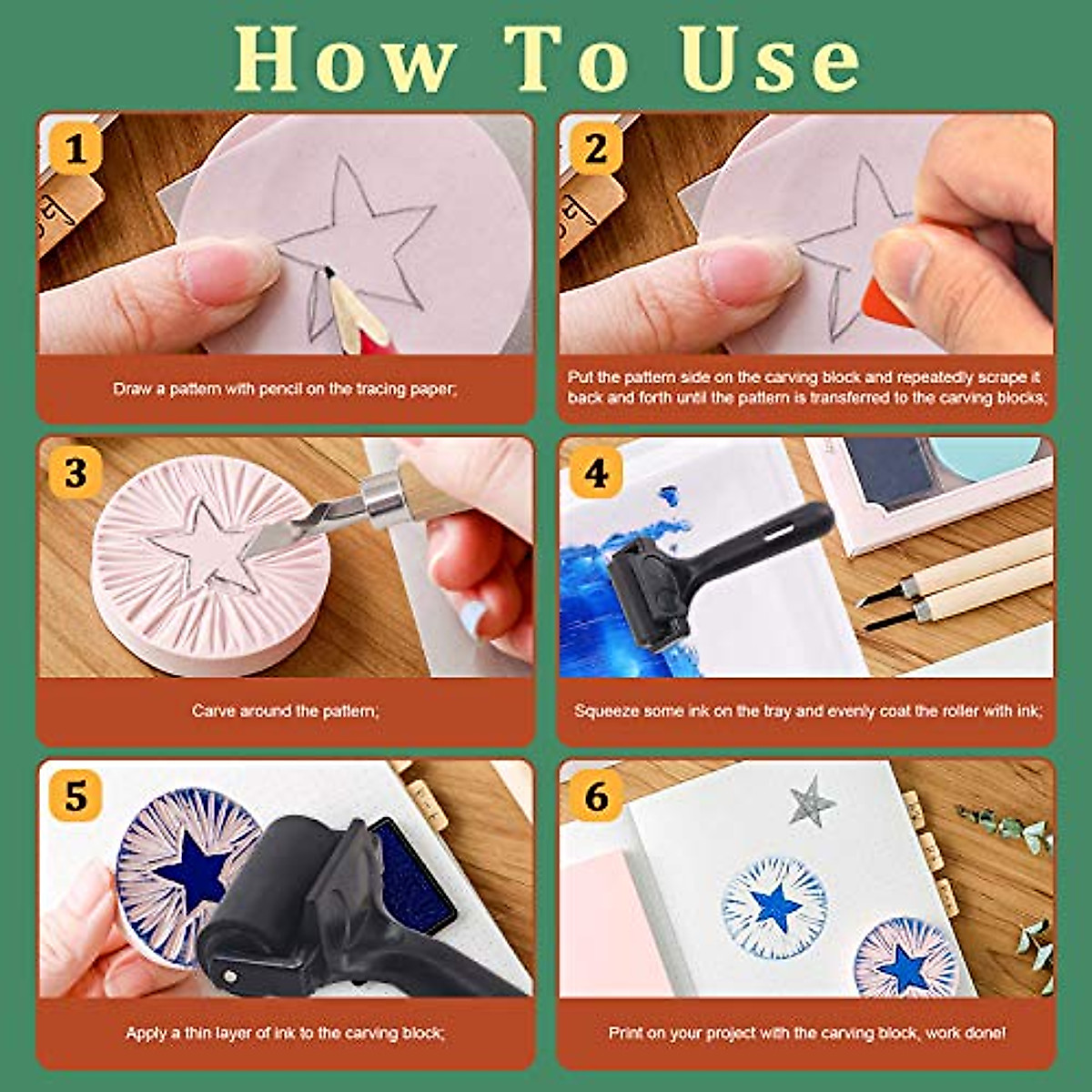 How To Use

1

Draw a pattern with pencil on the tracing paper;

2

Put the pattern side on the carving block and repeatedly scrape it back and forth until the pattern is transferred to the carving blocks;

3

Carve around the pattern;

4

Squeeze some ink on the tray and evenly coat the roller with ink;

5

Apply a thin layer of ink to the carving block;

6

Print on your project with the carving block, work done!