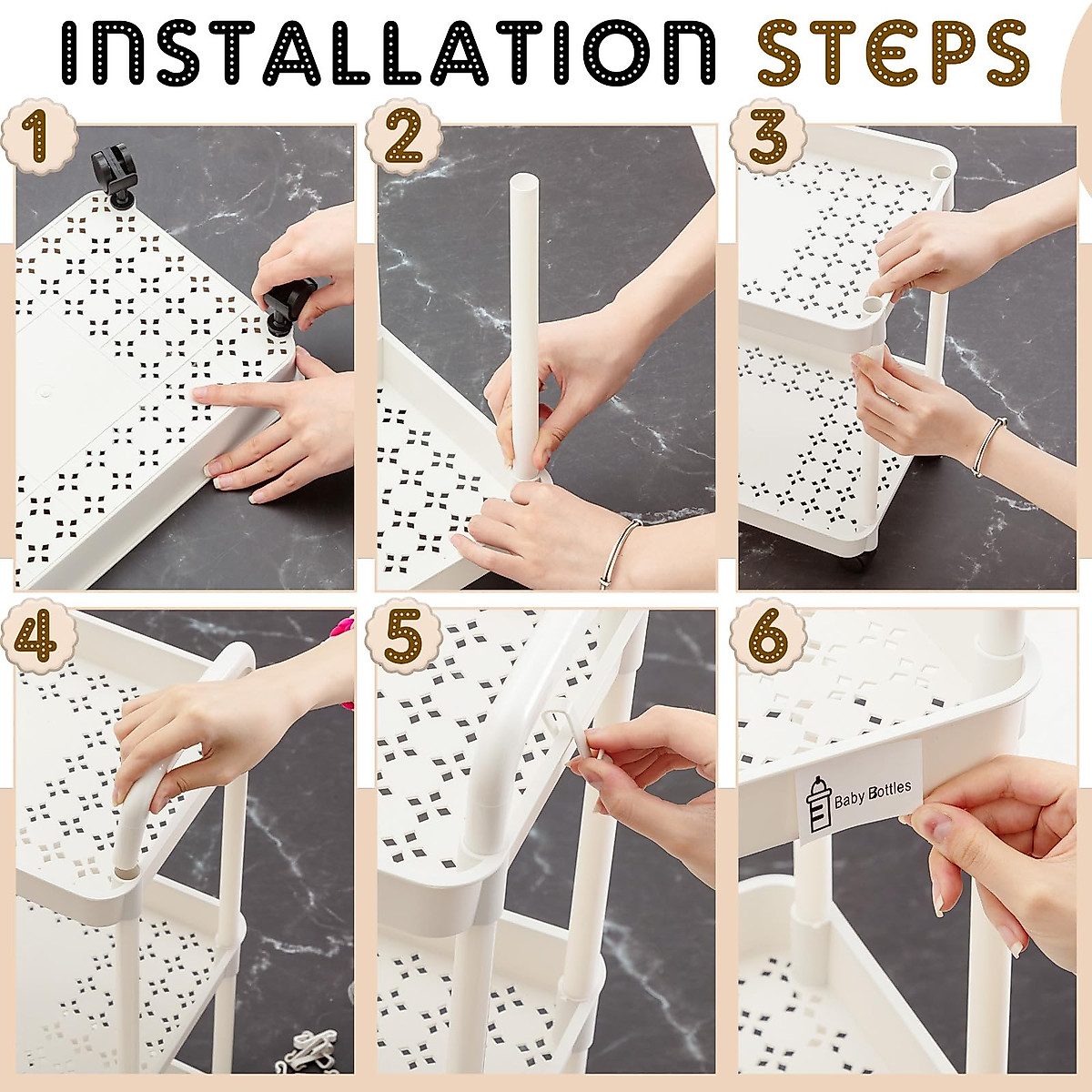 INSTALLATION STEPS

1

2

3

4

5

6

Baby Bottles