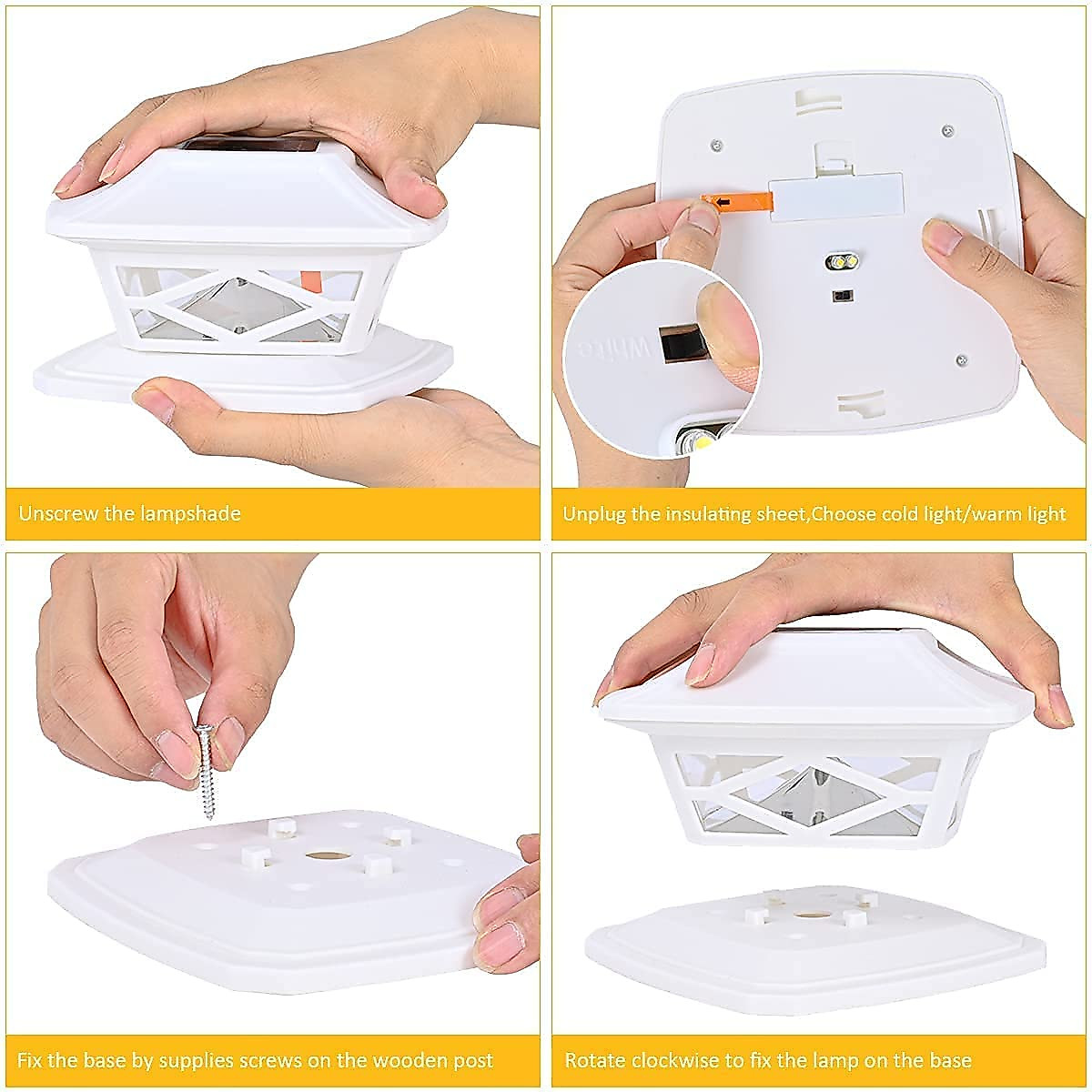 Unscrew the lampshade

White

Unplug the insulating sheet,Choose cold light/warm light

Fix the base by supplies screws on the wooden post

Rotate clockwise to fix the lamp on the base