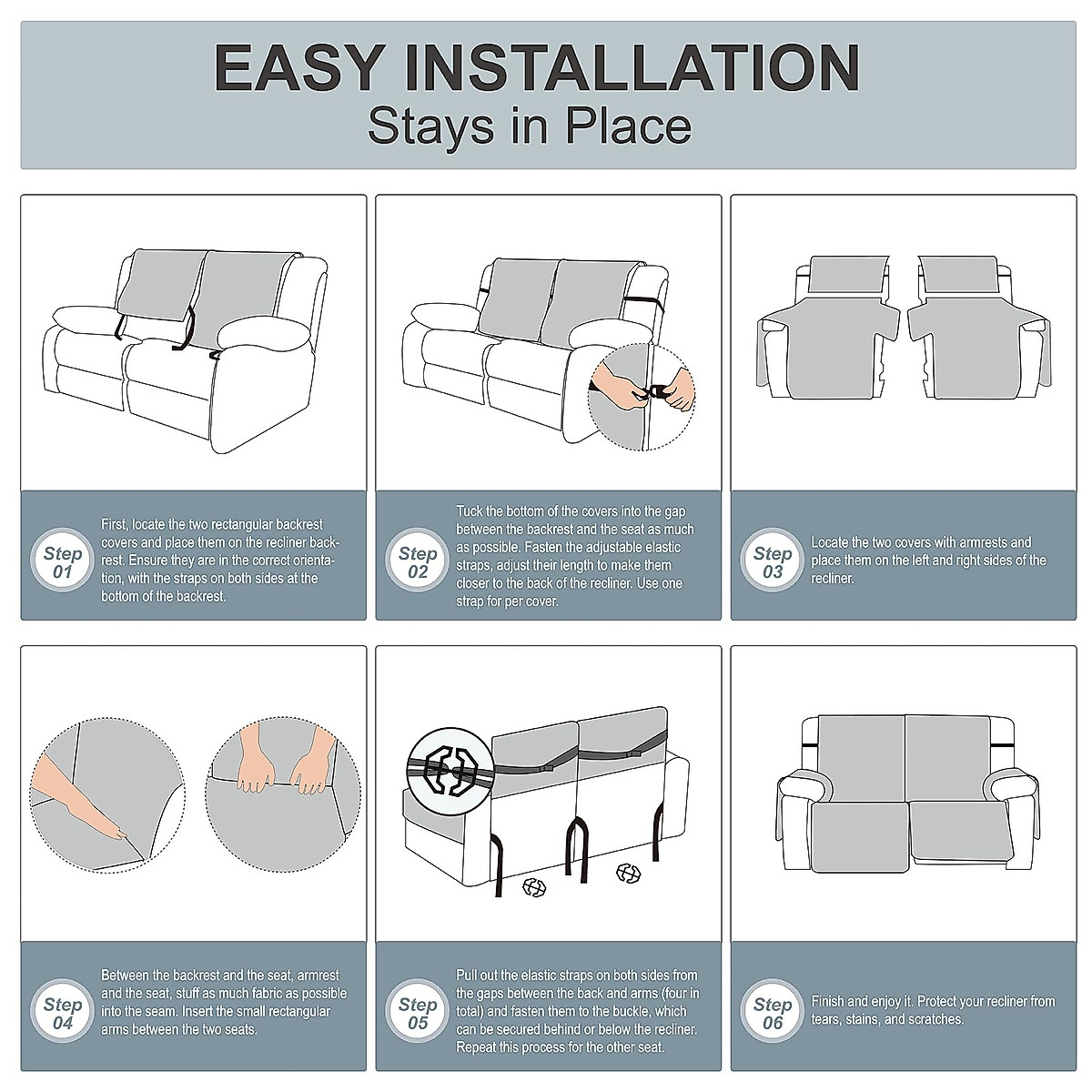 EASY INSTALLATION
Stays in Place

Step 01

First, locate the two rectangular backrest covers and place them on the recliner backrest. Ensure they are in the correct orientation, with the straps on both sides at the bottom of the backrest.

Step 02

Tuck the bottom of the covers into the gap between the backrest and the seat as much as possible. Fasten the adjustable elastic straps, adjust their length to make them closer to the back of the recliner. Use one strap for per cover.

Step 03

Locate the two covers with armrests and place them on the left and right sides of the recliner.

Step 04

Between the backrest and the seat, armrest and the seat, stuff as much fabric as possible into the seam. Insert the small rectangular arms between the two seats.

Step 05

Pull out the elastic straps on both sides from the gaps between the back and arms (four in total) and fasten them to the buckle, which can be secured behind or below the recliner. Repeat this process for the other seat.

Step 06

Finish and enjoy it. Protect your recliner from tears, stains, and scratches.