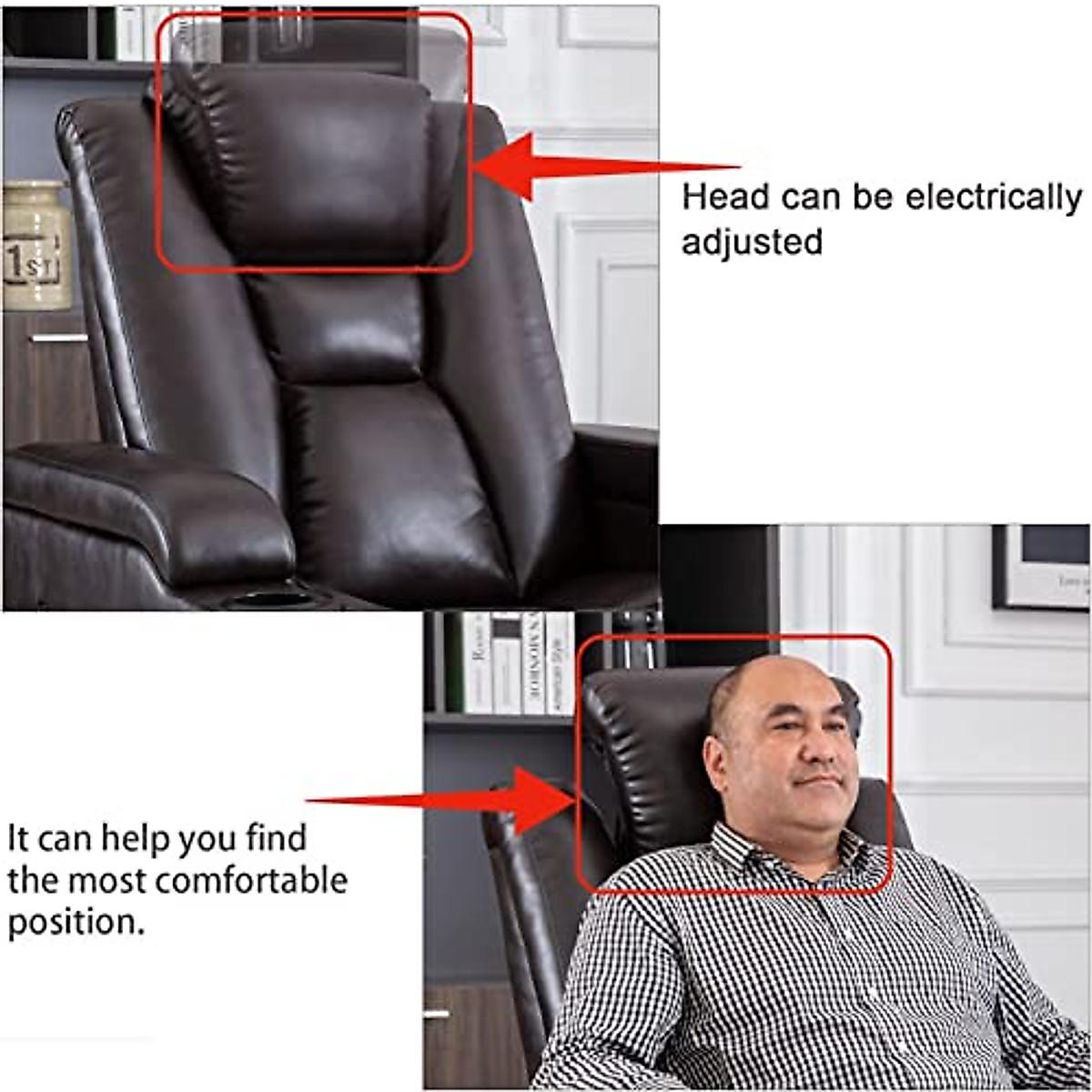 1ST

Head can be electrically adjusted

It can help you find the most comfortable position.