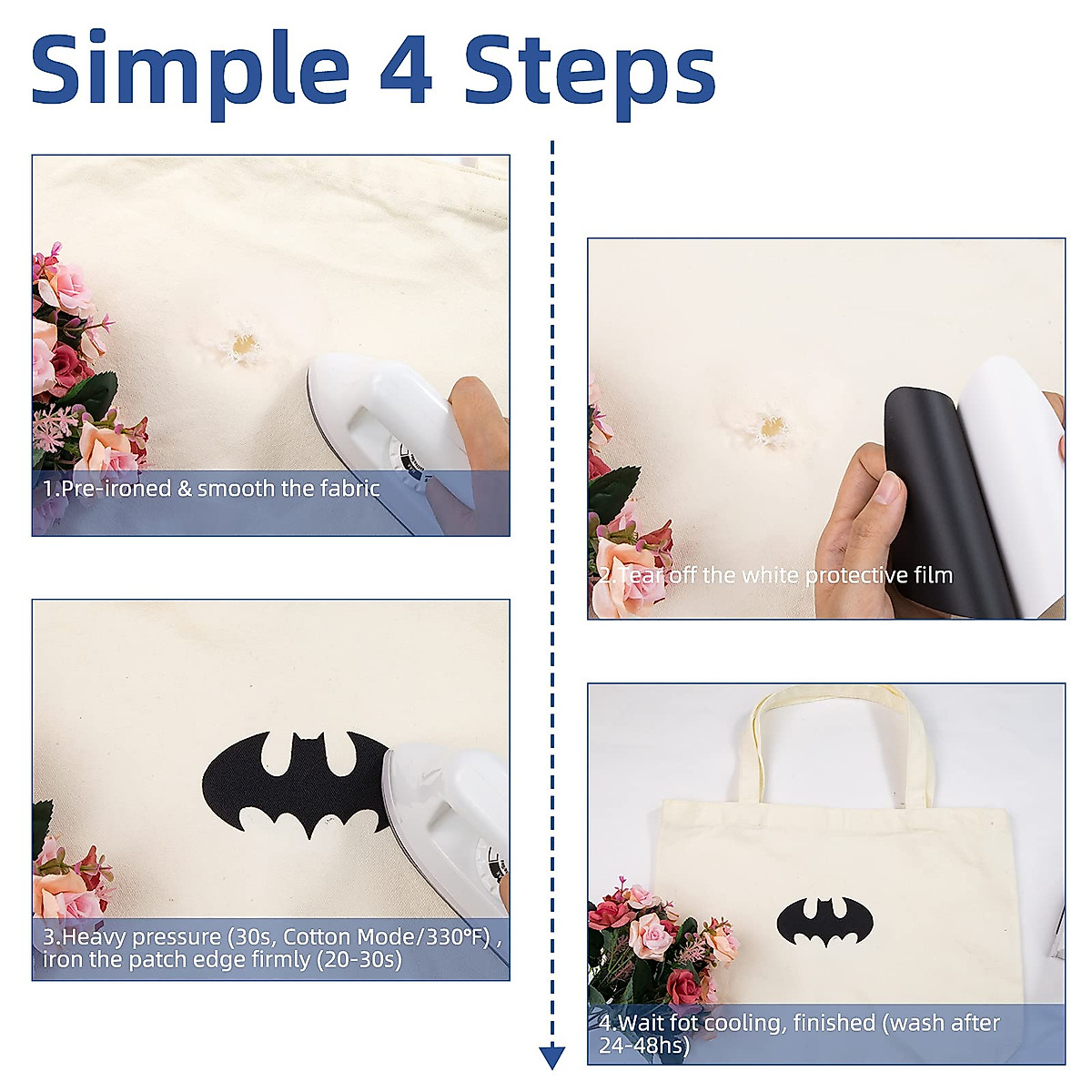 Simple 4 Steps

1.Pre-ironed & smooth the fabric

2.Tear off the white protective film

3.Heavy pressure (30s, Cotton Mode/330°F) , iron the patch edge firmly (20-30s)

4.Wait fot cooling, finished (wash after 24-48hs)