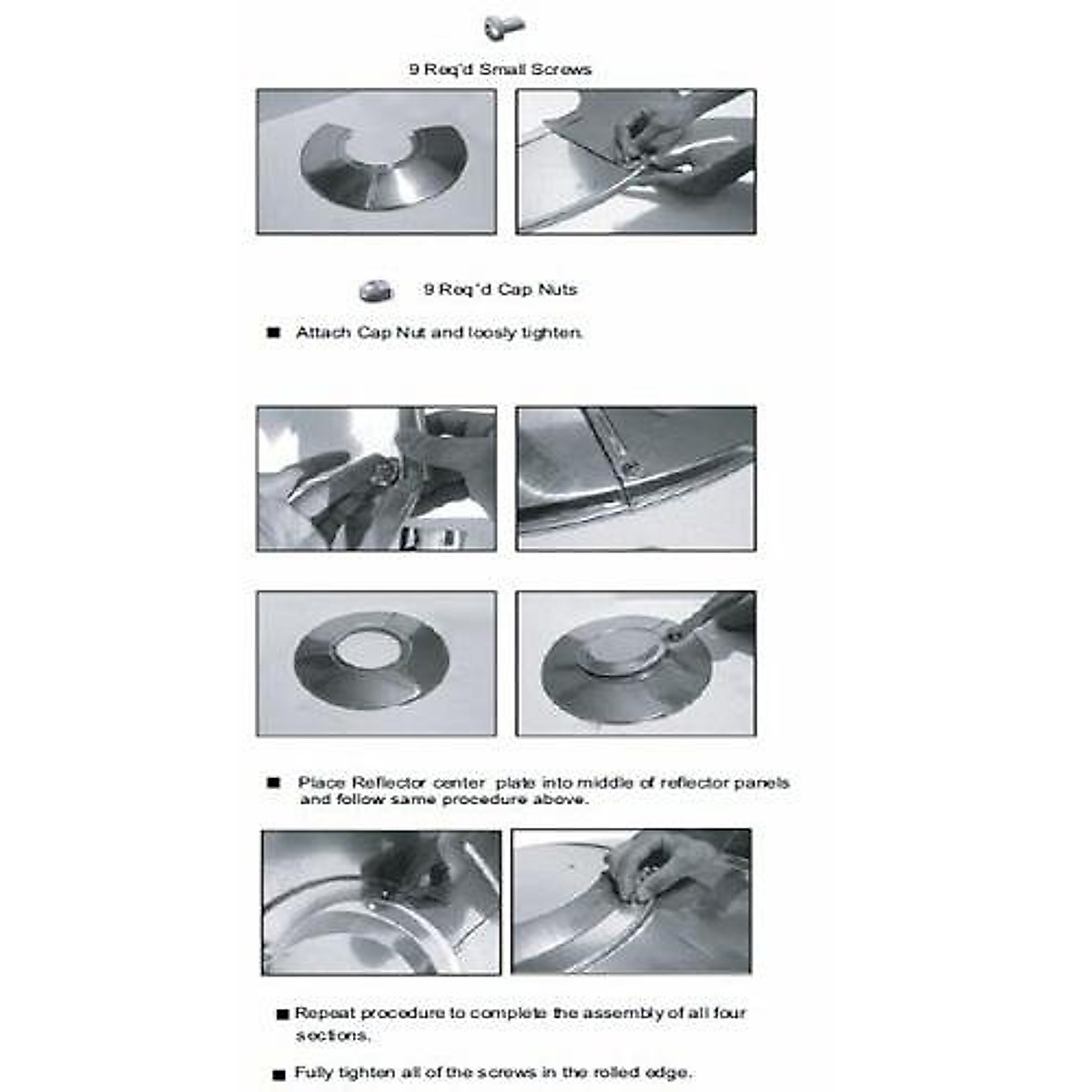 9 Req'd Small Screws

9 Req'd Cap Nuts

■ Attach Cap Nut and loosly tighten.

■ Place Reflector center plate into middle of reflector panels and follow same procedure above.

■ Repeat procedure to complete the assembly of all four sections.

■ Fully tighten all of the screws in the rolled edge.