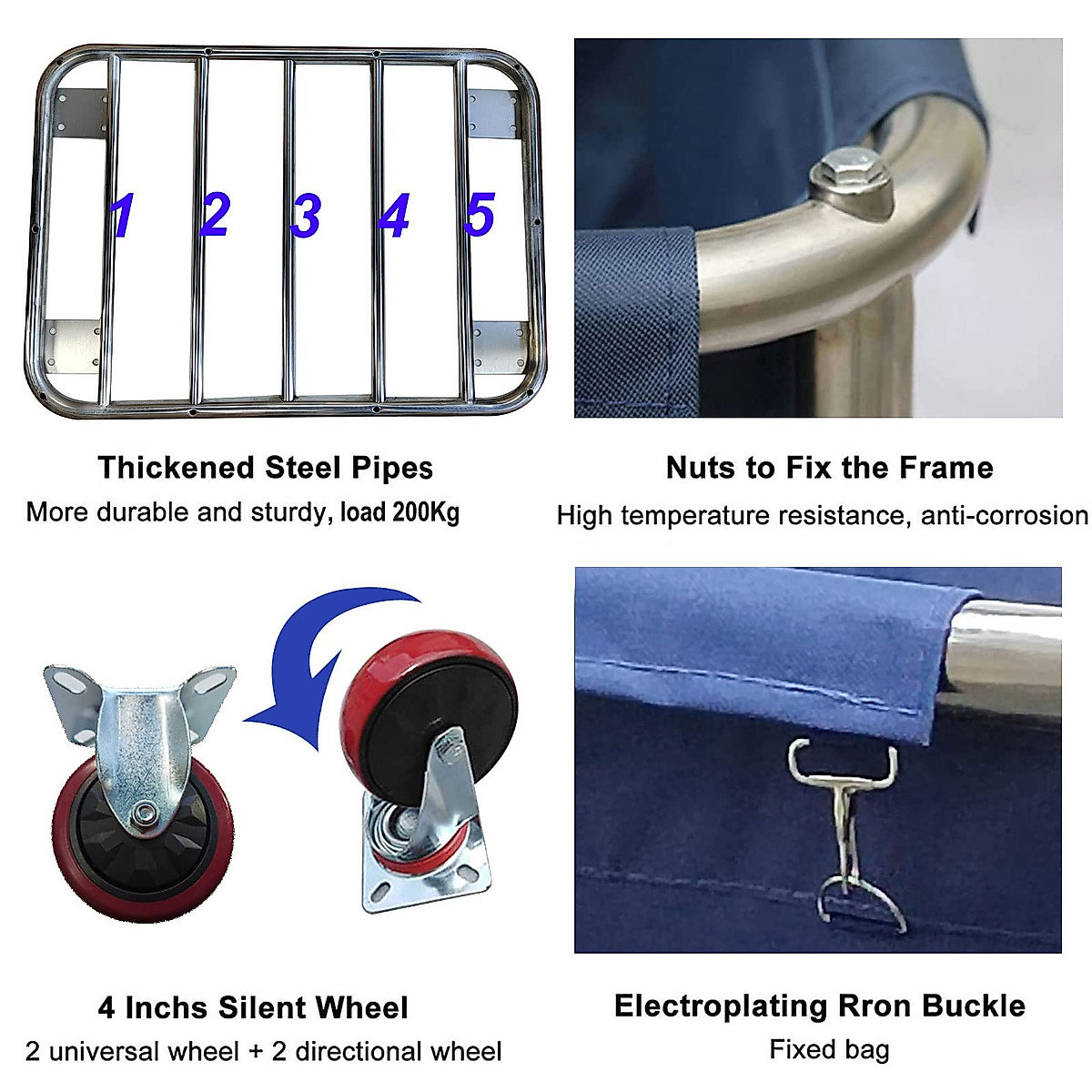 1 2 3 4 5

Thickened Steel Pipes
More durable and sturdy, load 200Kg

Nuts to Fix the Frame
High temperature resistance, anti-corrosion

4 Inchs Silent Wheel
2 universal wheel + 2 directional wheel

Electroplating Rron Buckle
Fixed bag