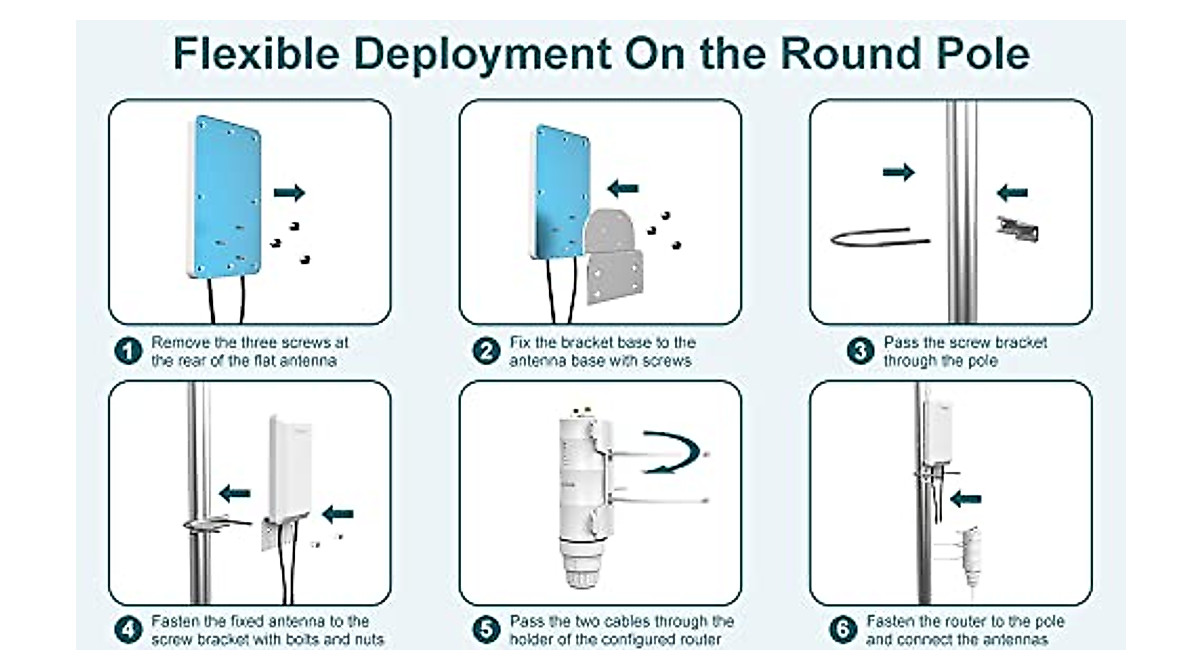 Flexible Deployment On the Round Pole

1 Remove the three screws at the rear of the flat antenna

2 Fix the bracket base to the antenna base with screws

3 Pass the screw bracket through the pole

4 Fasten the fixed antenna to the screw bracket with bolts and nuts

5 Pass the two cables through the holder of the configured router

6 Fasten the router to the pole and connect the antennas