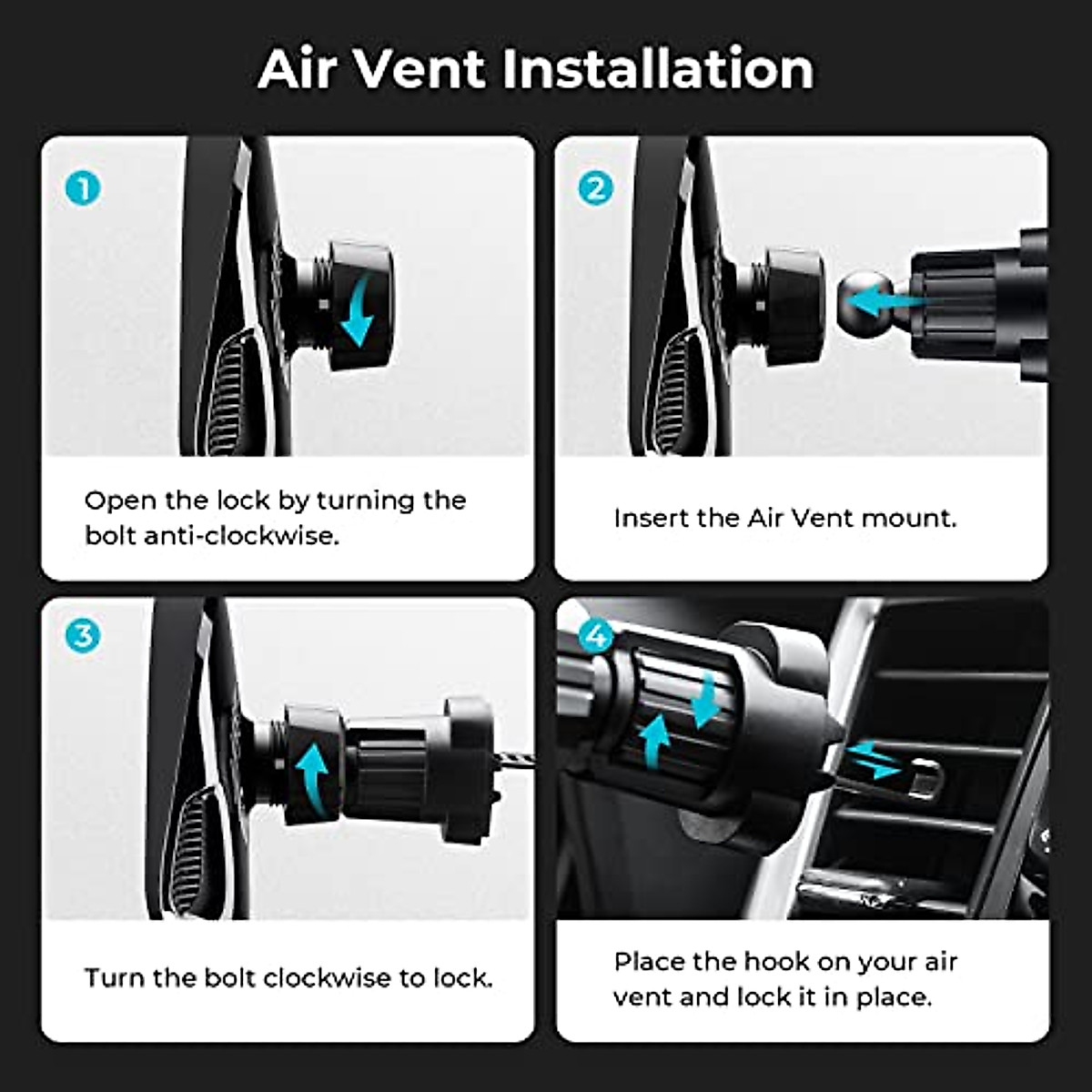 Air Vent Installation

1

Open the lock by turning the bolt anti-clockwise.

2

Insert the Air Vent mount.

3

Turn the bolt clockwise to lock.

4

Place the hook on your air vent and lock it in place.