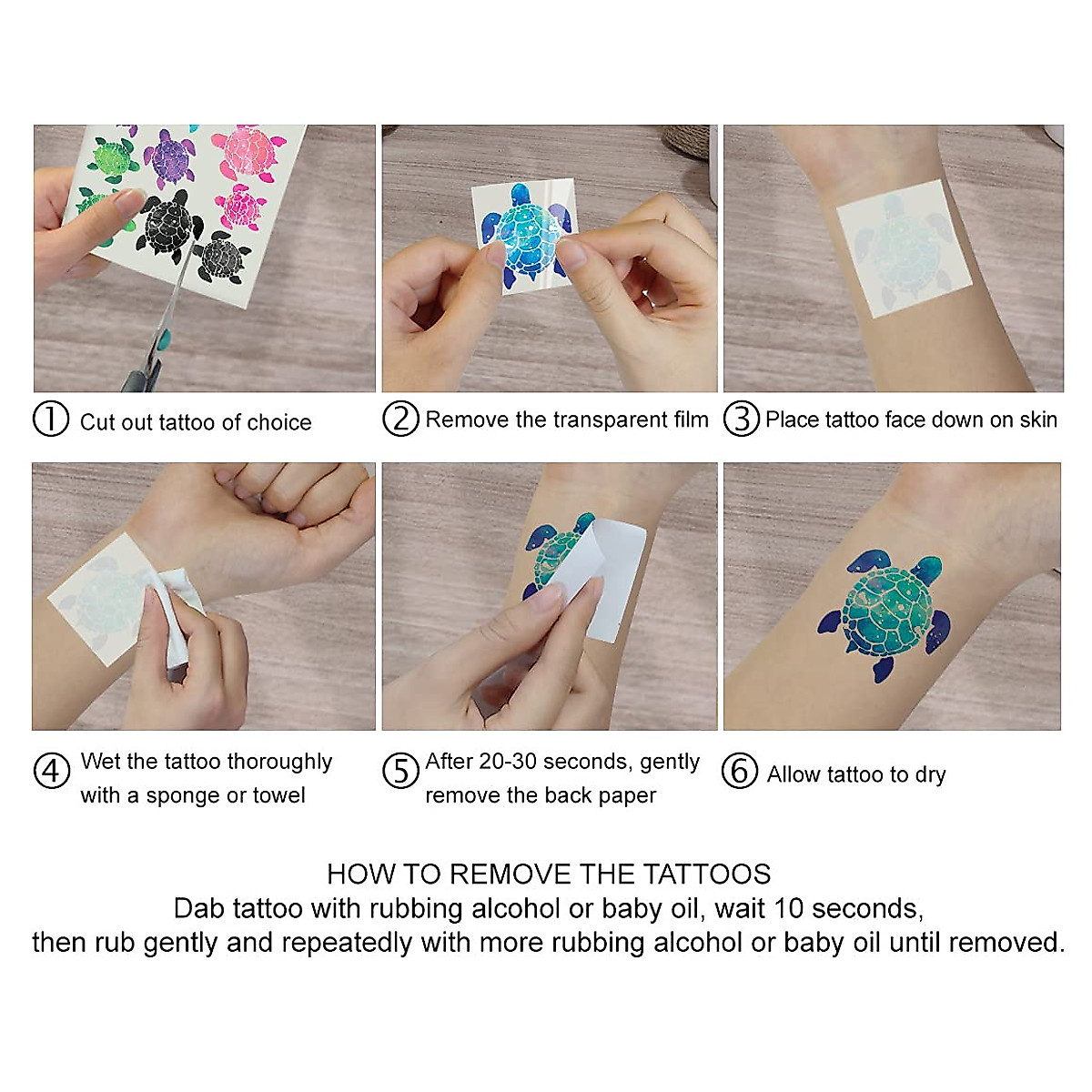 ① Cut out tattoo of choice

② Remove the transparent film

③ Place tattoo face down on skin

④ Wet the tattoo thoroughly with a sponge or towel

⑤ After 20-30 seconds, gently remove the back paper

⑥ Allow tattoo to dry

HOW TO REMOVE THE TATTOOS
Dab tattoo with rubbing alcohol or baby oil, wait 10 seconds, then rub gently and repeatedly with more rubbing alcohol or baby oil until removed.