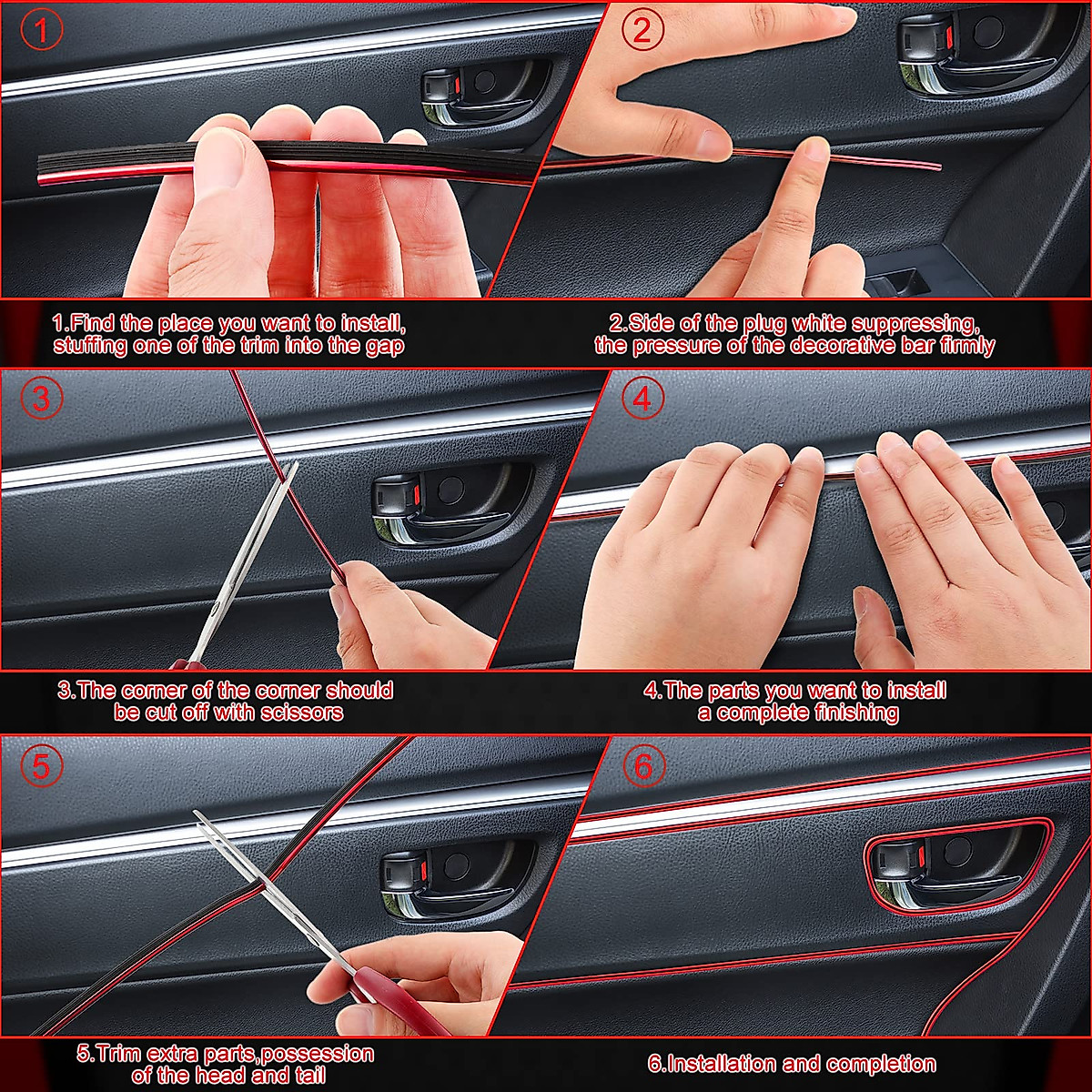 ①

②

1.Find the place you want to install, stuffing one of the trim into the gap

2.Side of the plug white suppressing, the pressure of the decorative bar firmly

③

④

3.The corner of the corner should be cut off with scissors

4.The parts you want to install a complete finishing

⑤

⑥

5.Trim extra parts,possession of the head and tail

6.Installation and completion